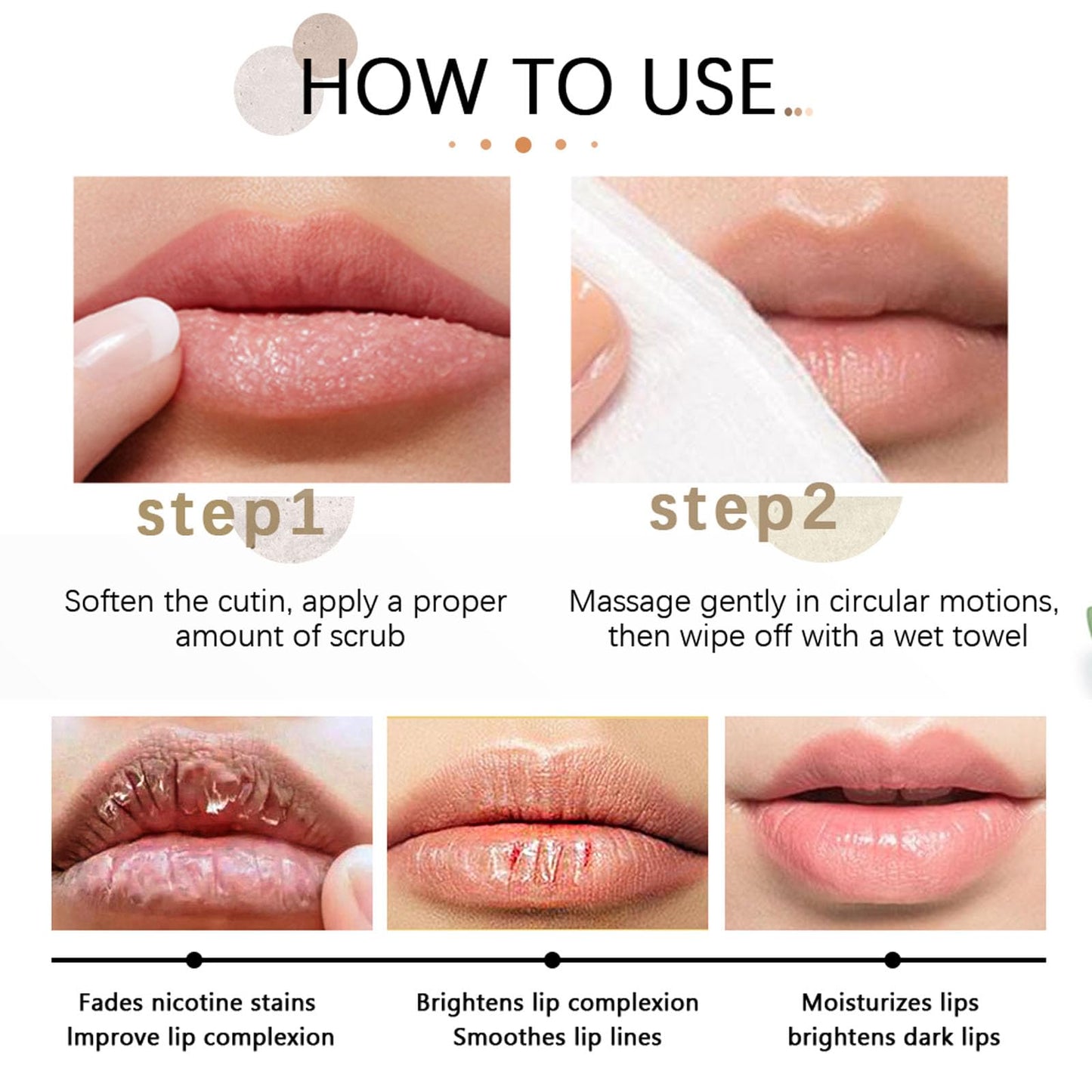 HOW TO USE...

step1

Soften the cutin, apply a proper amount of scrub

step2

Massage gently in circular motions, then wipe off with a wet towel

Fades nicotine stains
Improve lip complexion

Brightens lip complexion
Smoothes lip lines

Moisturizes lips
brightens dark lips