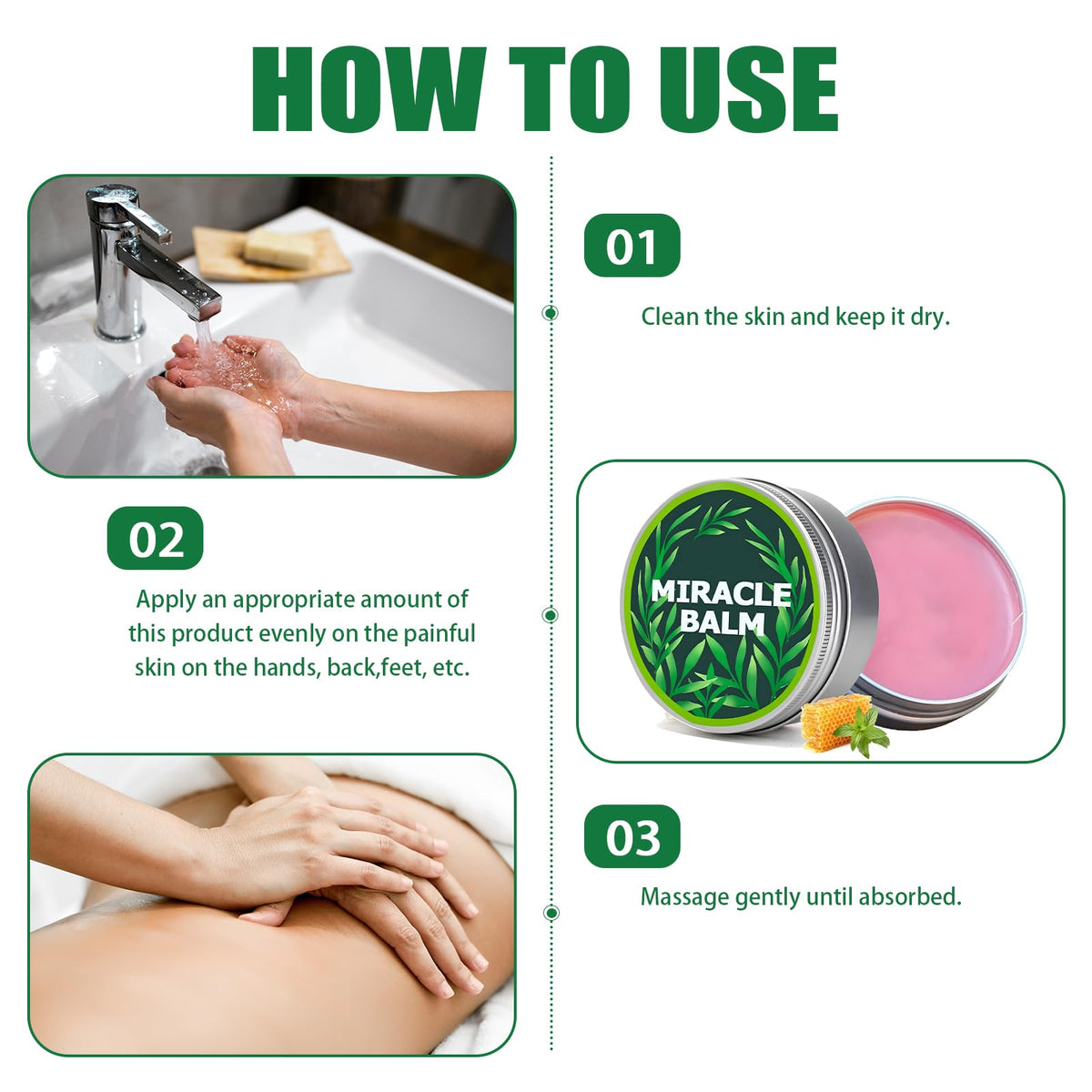 HOW TO USE

01

Clean the skin and keep it dry.

02

Apply an appropriate amount of this product evenly on the painful skin on the hands, back,feet, etc.

MIRACLE BALM

03

Massage gently until absorbed.