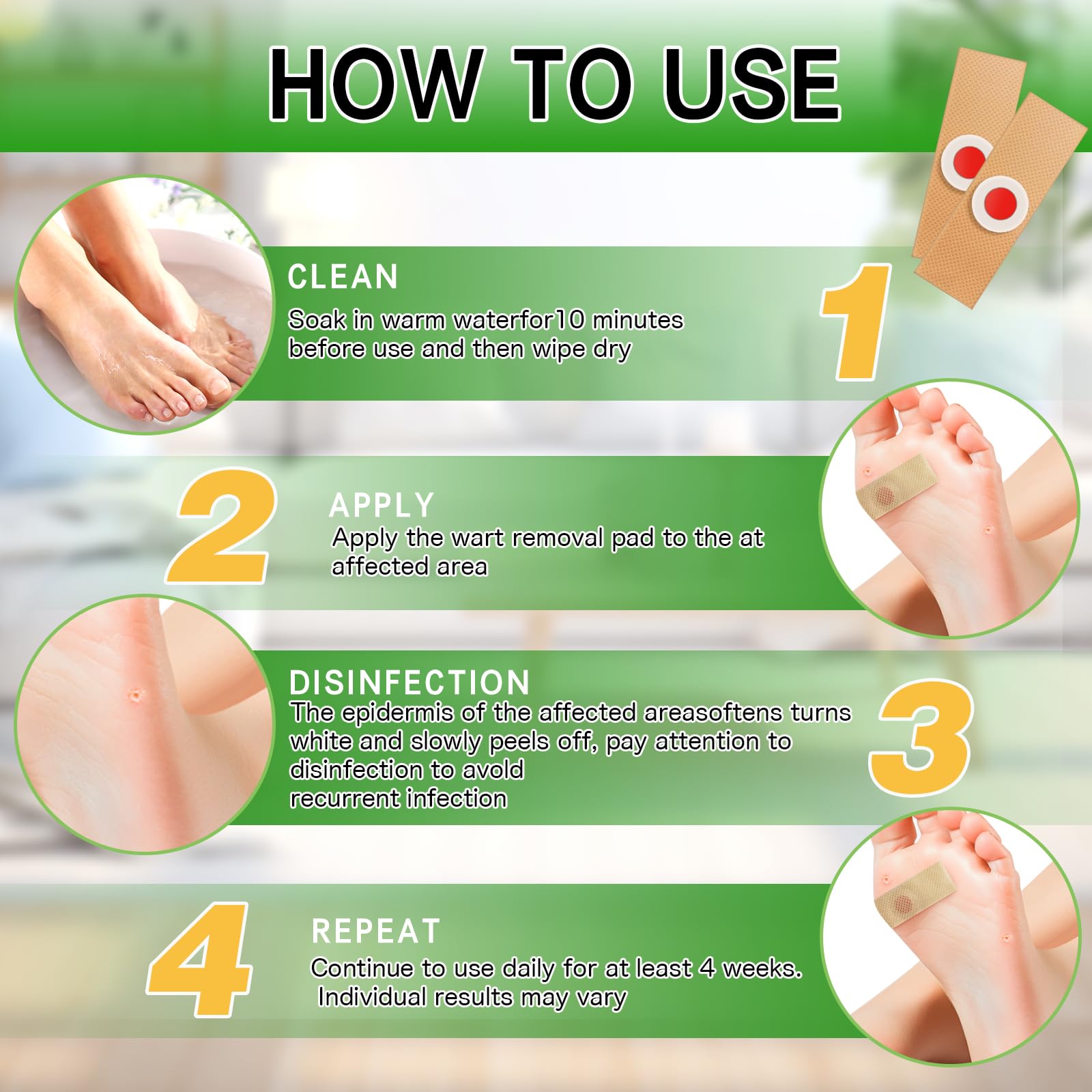 HOW TO USE

CLEAN
Soak in warm waterfor10 minutes before use and then wipe dry

1

2

APPLY
Apply the wart removal pad to the at affected area

DISINFECTION
The epidermis of the affected areasoftens turns white and slowly peels off, pay attention to disinfection to avold
recurrent infection

3

4

REPEAT
Continue to use daily for at least 4 weeks.
Individual results may vary