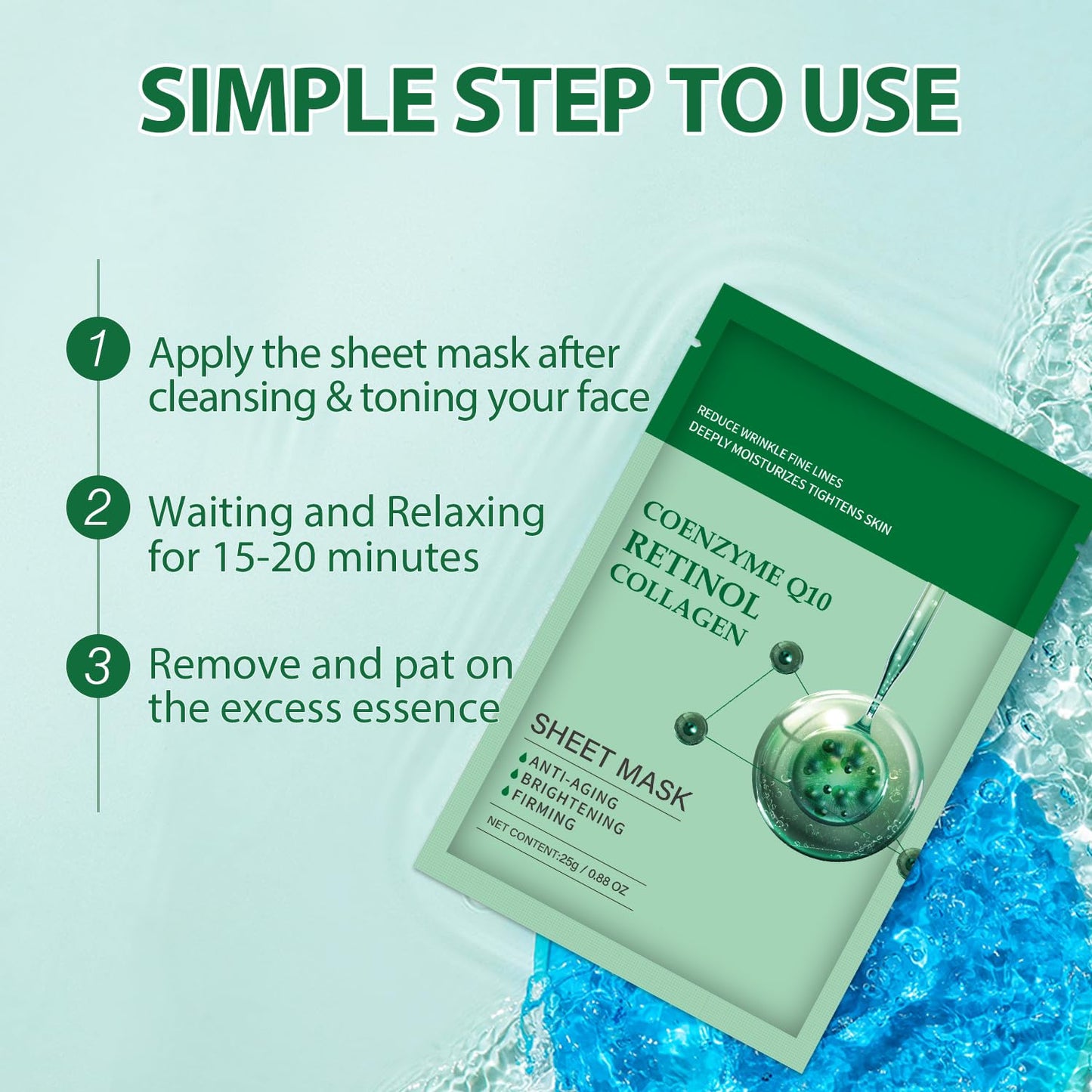 SIMPLE STEP TO USE

1 Apply the sheet mask after cleansing & toning your face

2 Waiting and Relaxing for 15-20 minutes

3 Remove and pat on the excess essence

REDUCE WRINKLE FINE LINES
DEEPLY MOISTURIZES TIGHTENS SKIN

COENZYME Q10
RETINOL
COLLAGEN

SHEET MASK
ANTI-AGING
BRIGHTENING
FIRMING
NET CONTENT:25g / 0.88 OZ