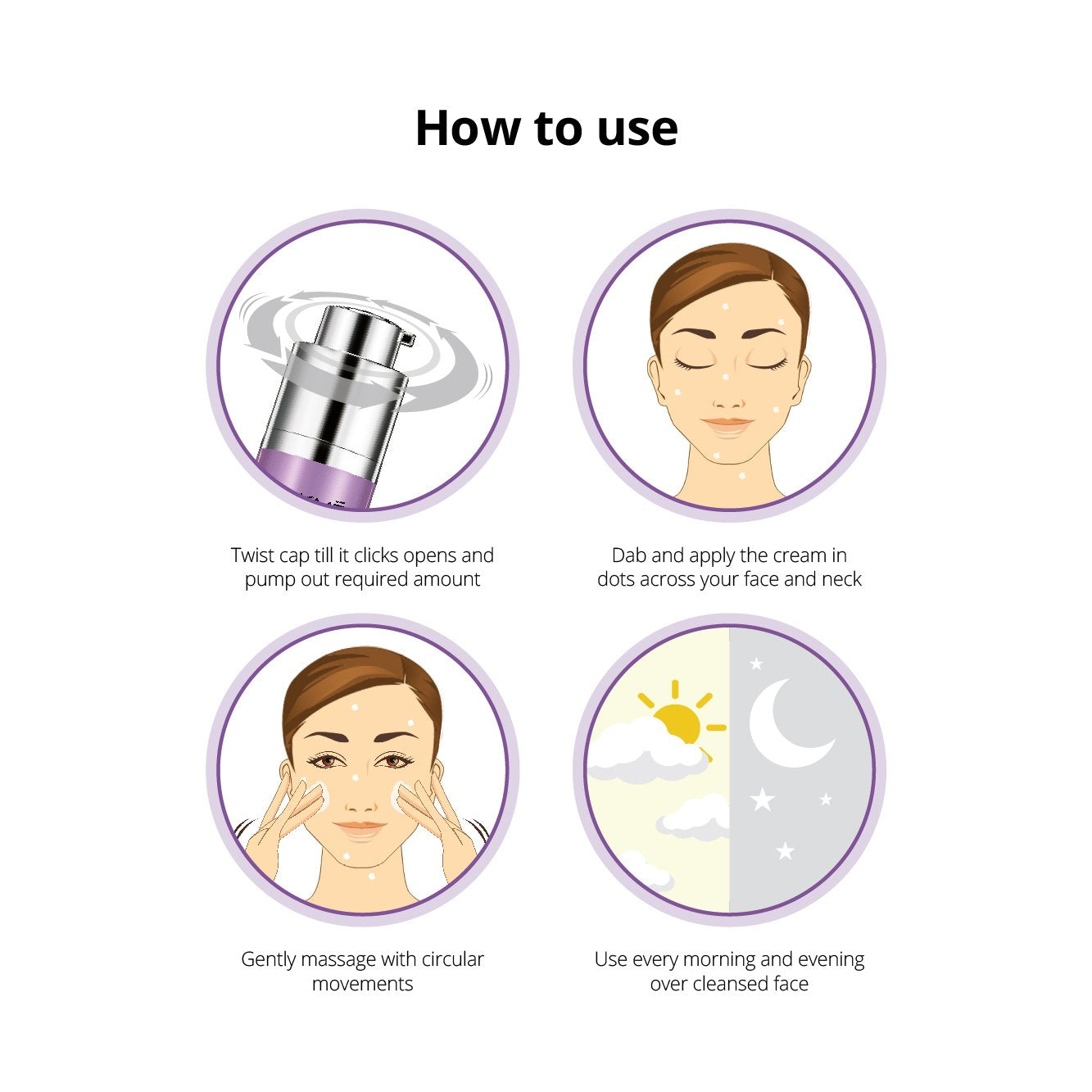 How to use

Twist cap till it clicks opens and pump out required amount

Dab and apply the cream in dots across your face and neck

Gently massage with circular movements

Use every morning and evening over cleansed face