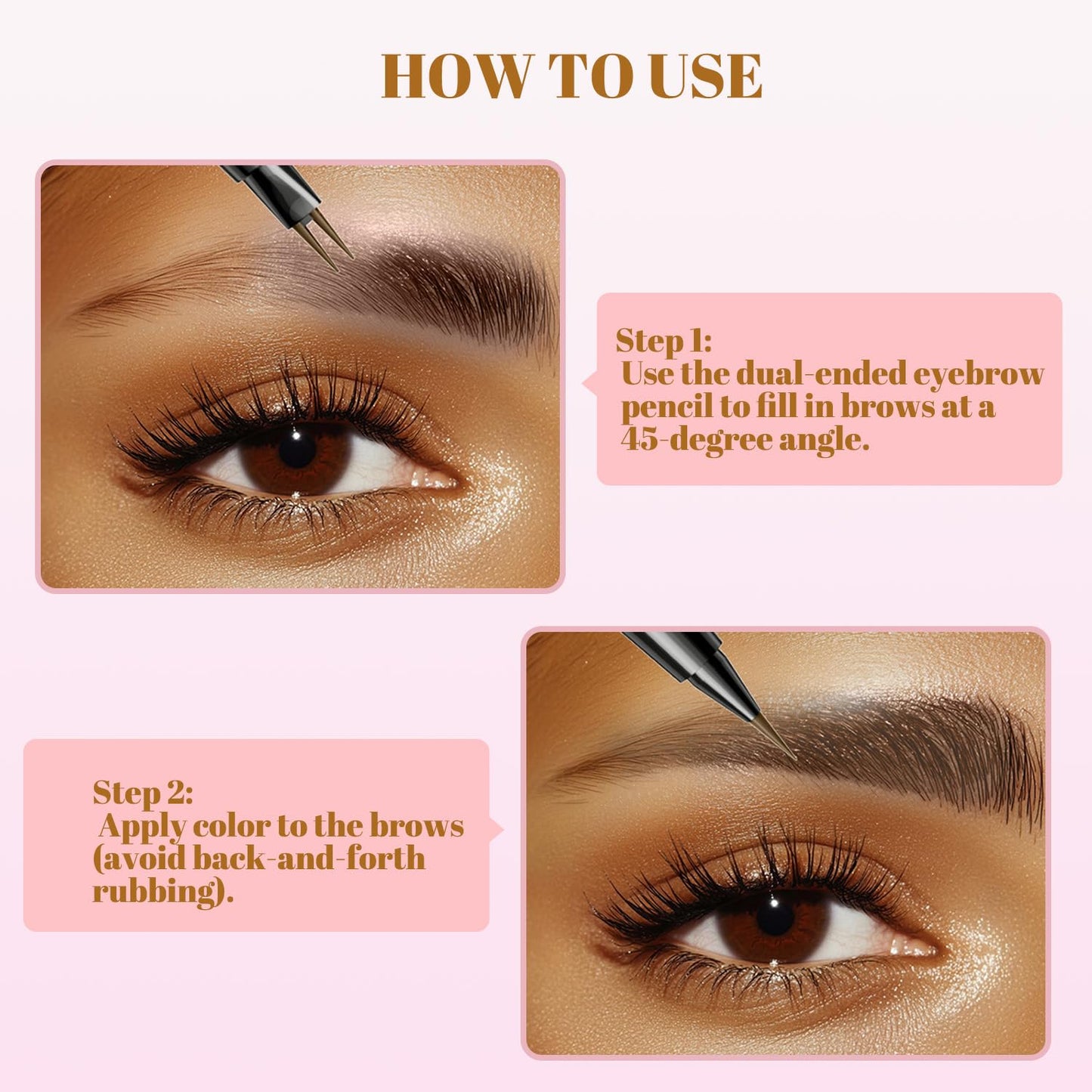 HOW TO USE

Step 1:
Use the dual-ended eyebrow pencil to fill in brows at a 45-degree angle.

Step 2:
Apply color to the brows (avoid back-and-forth rubbing).