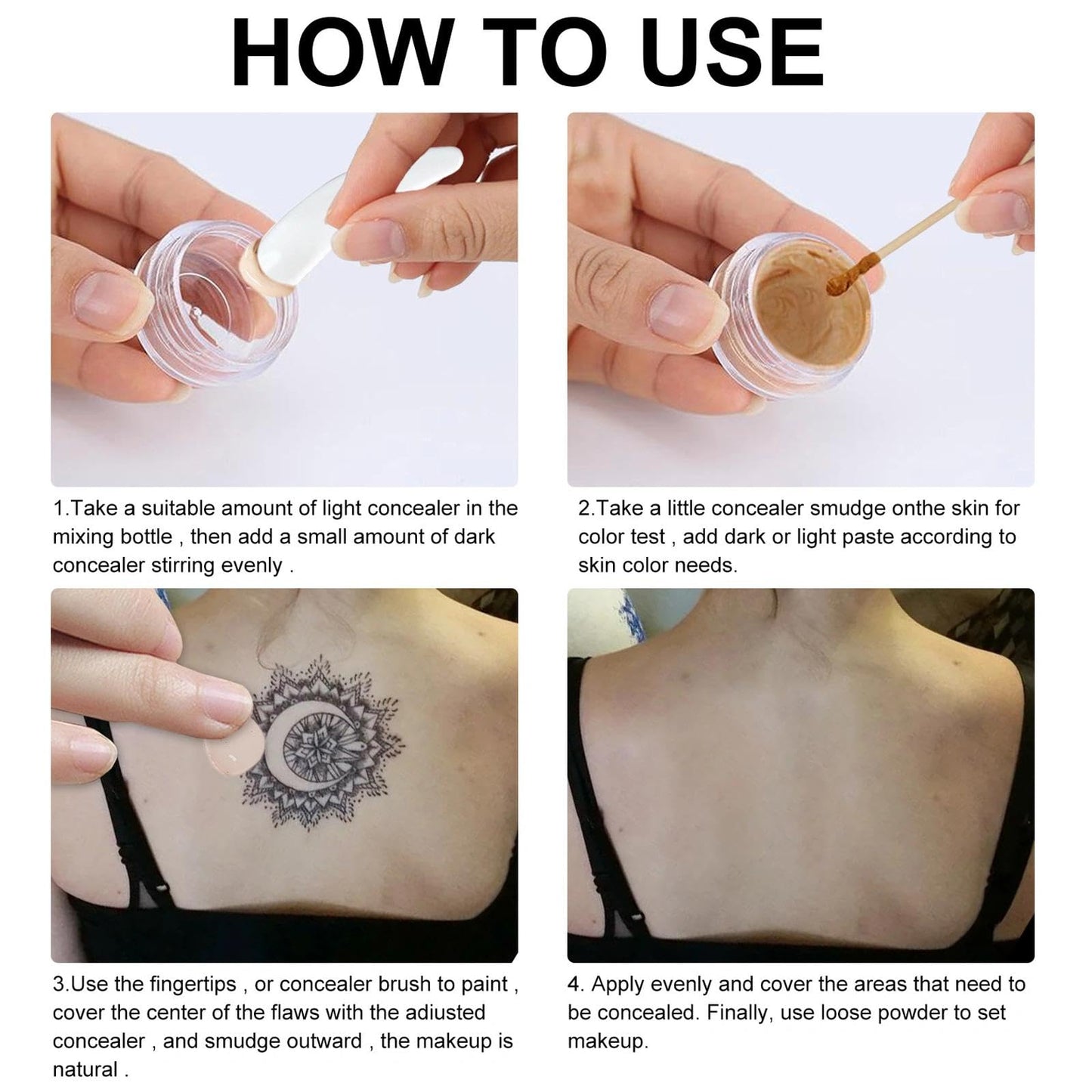 HOW TO USE

1.Take a suitable amount of light concealer in the mixing bottle , then add a small amount of dark concealer stirring evenly .

2.Take a little concealer smudge onthe skin for color test , add dark or light paste according to skin color needs.

3.Use the fingertips , or concealer brush to paint , cover the center of the flaws with the adiusted concealer , and smudge outward , the makeup is natural .

4. Apply evenly and cover the areas that need to be concealed. Finally, use loose powder to set makeup.