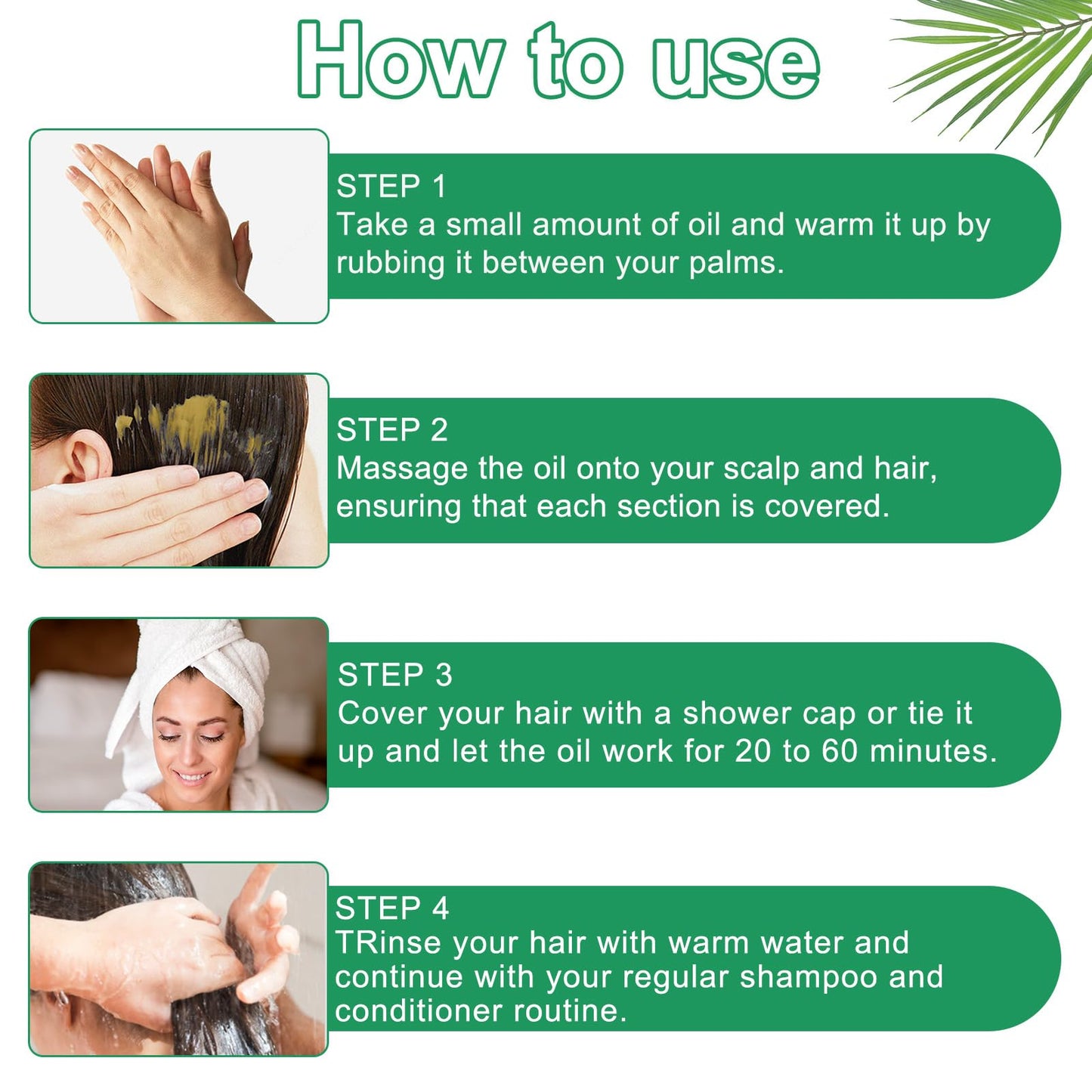 How to use

STEP 1
Take a small amount of oil and warm it up by rubbing it between your palms.

STEP 2
Massage the oil onto your scalp and hair, ensuring that each section is covered.

STEP 3
Cover your hair with a shower cap or tie it up and let the oil work for 20 to 60 minutes.

STEP 4
TRinse your hair with warm water and continue with your regular shampoo and conditioner routine.