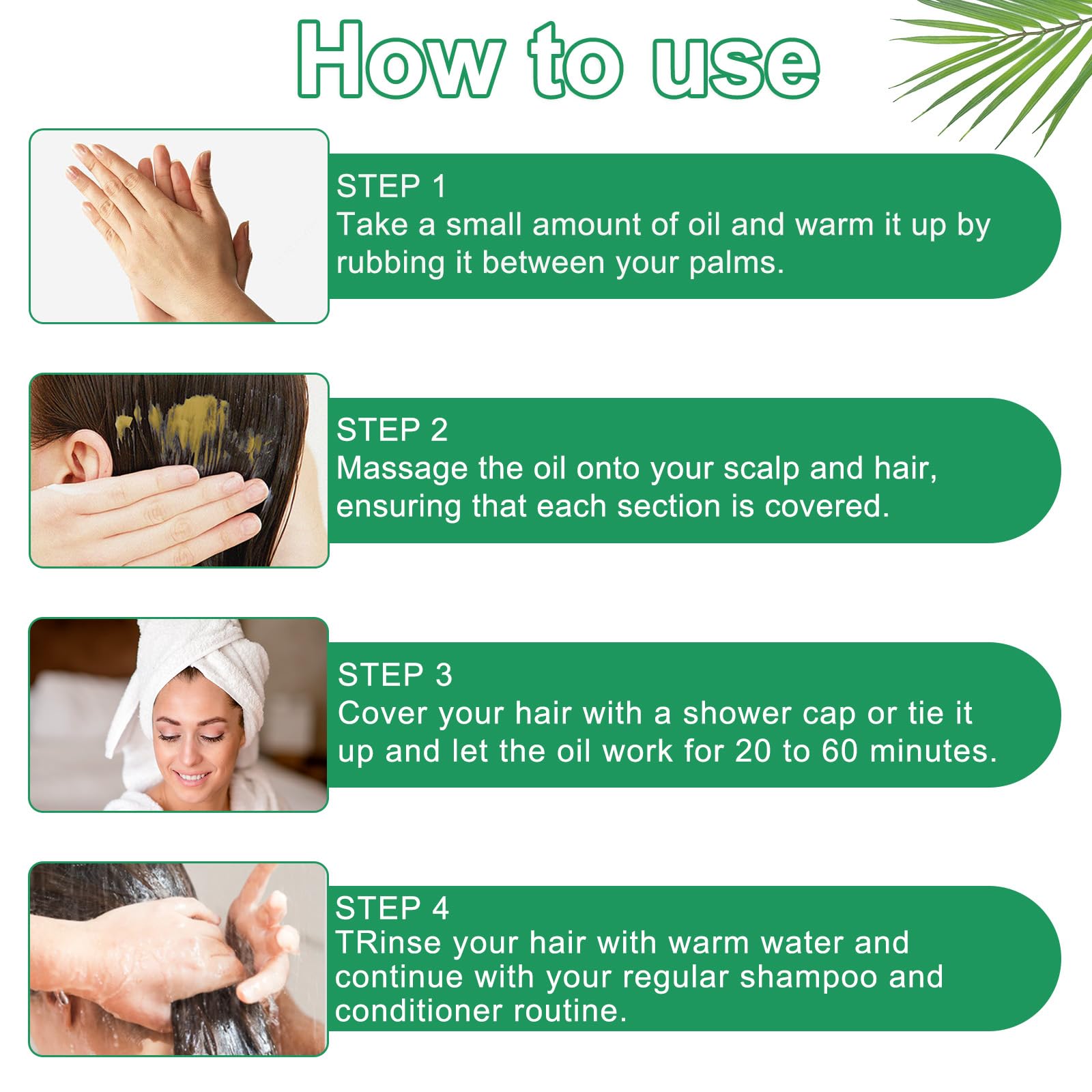 How to use

STEP 1
Take a small amount of oil and warm it up by rubbing it between your palms.

STEP 2
Massage the oil onto your scalp and hair, ensuring that each section is covered.

STEP 3
Cover your hair with a shower cap or tie it up and let the oil work for 20 to 60 minutes.

STEP 4
TRinse your hair with warm water and continue with your regular shampoo and conditioner routine.