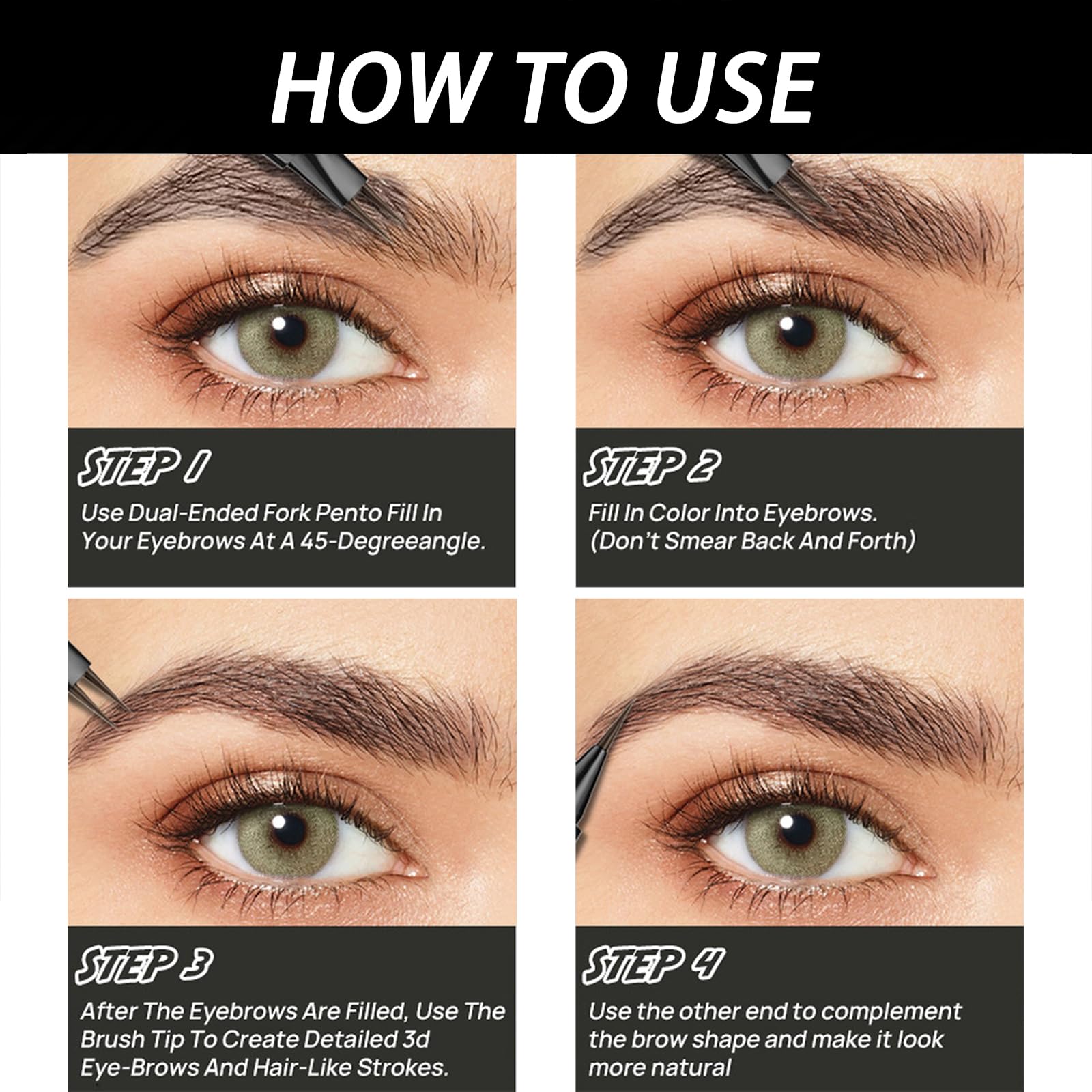 HOW TO USE

STEP 1
Use Dual-Ended Fork Pento Fill In Your Eyebrows At A 45-Degreeangle.

STEP 2
Fill In Color Into Eyebrows. (Don't Smear Back And Forth)

STEP 3
After The Eyebrows Are Filled, Use The Brush Tip To Create Detailed 3d Eye-Brows And Hair-Like Strokes.

STEP 4
Use the other end to complement the brow shape and make it look more natural