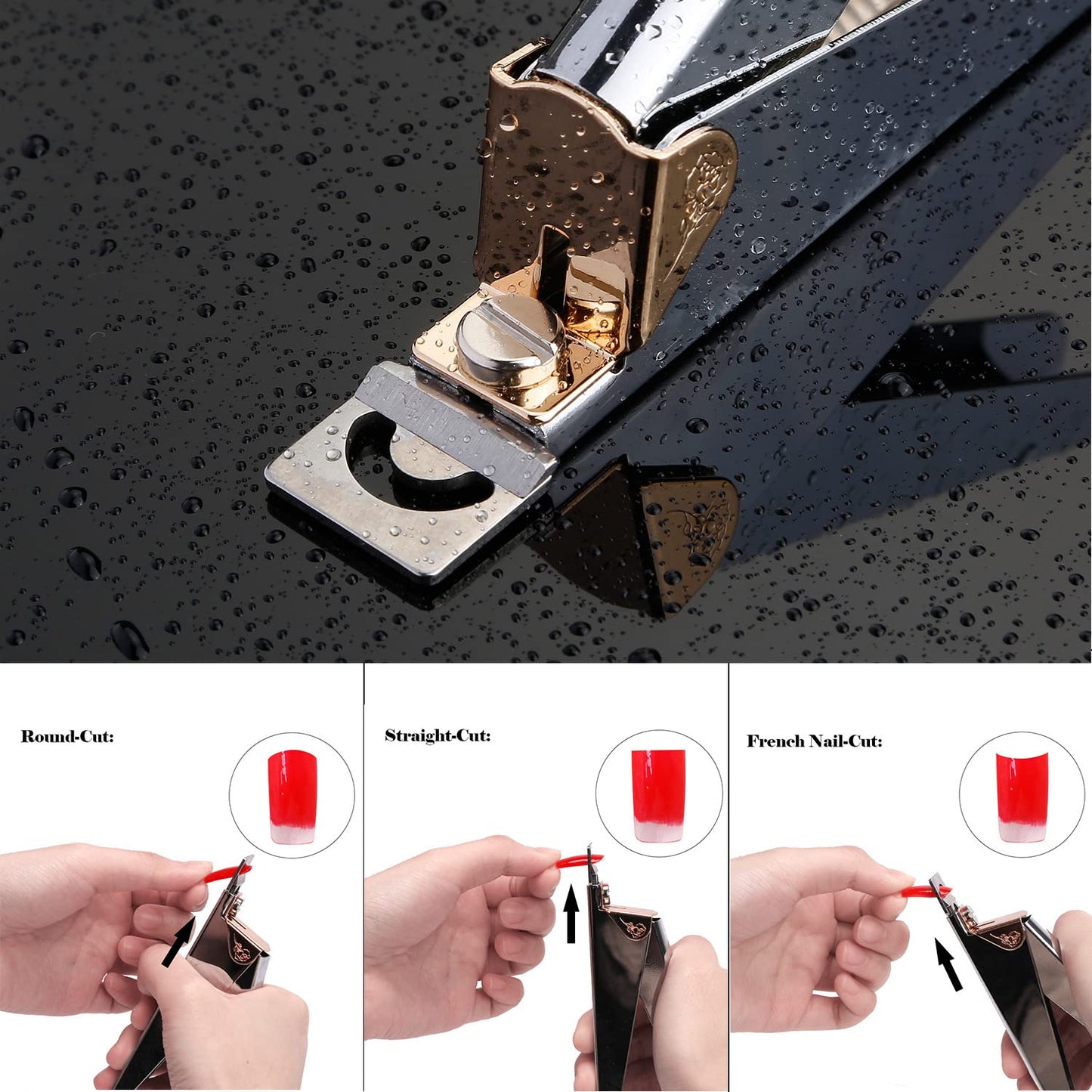 Round-Cut:

Straight-Cut:

French Nail-Cut: