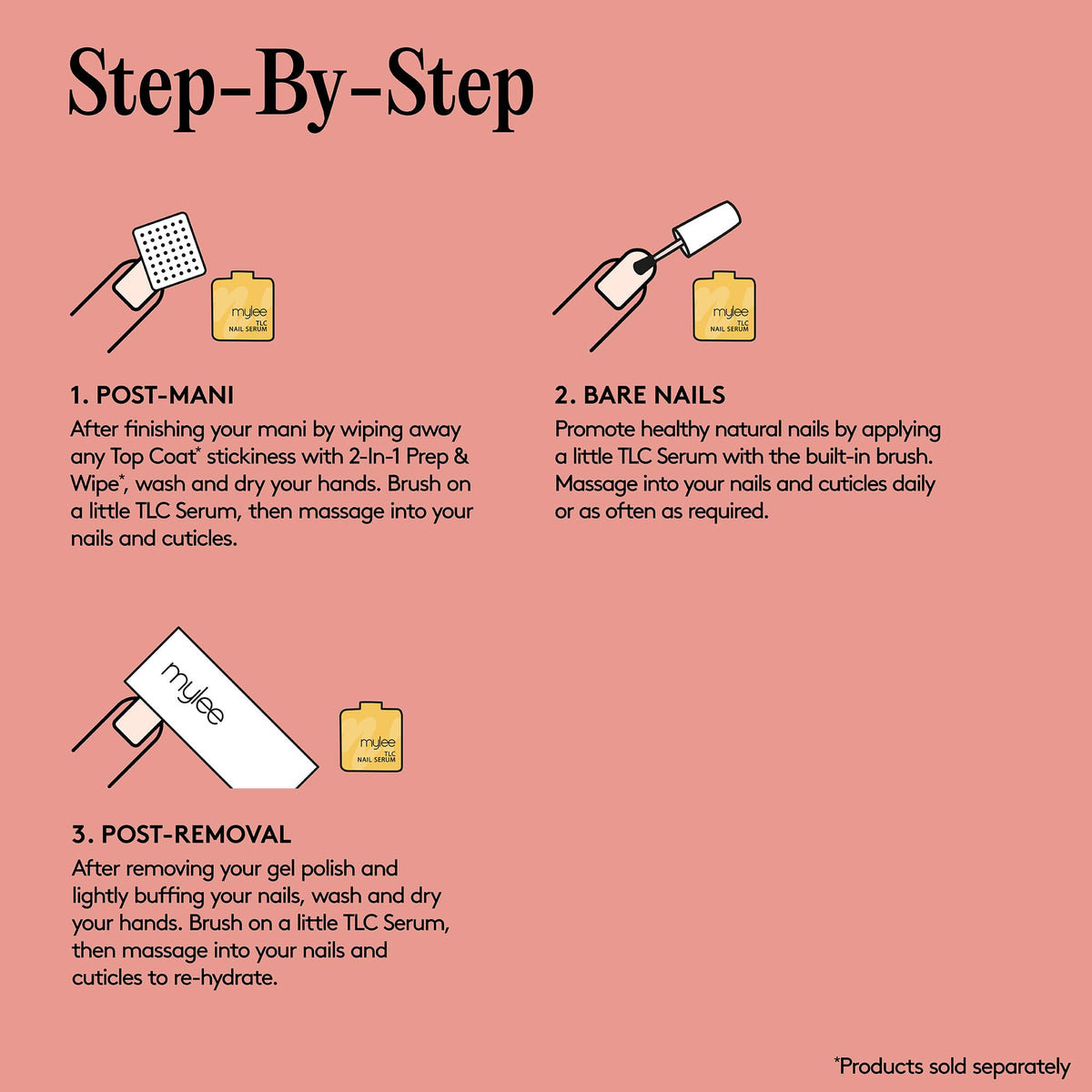 Step-By-Step

mylee
TLC
NAIL SERUM

1. POST-MANI
After finishing your mani by wiping away any Top Coat* stickiness with 2-In-1 Prep & Wipe*, wash and dry your hands. Brush on a little TLC Serum, then massage into your nails and cuticles.

mylee
TLC
NAIL SERUM

2. BARE NAILS
Promote healthy natural nails by applying a little TLC Serum with the built-in brush. Massage into your nails and cuticles daily or as often as required.

mylee

mylee
TLC
NAIL SERUM

3. POST-REMOVAL
After removing your gel polish and lightly buffing your nails, wash and dry your hands. Brush on a little TLC Serum, then massage into your nails and cuticles to re-hydrate.

*Products sold separately