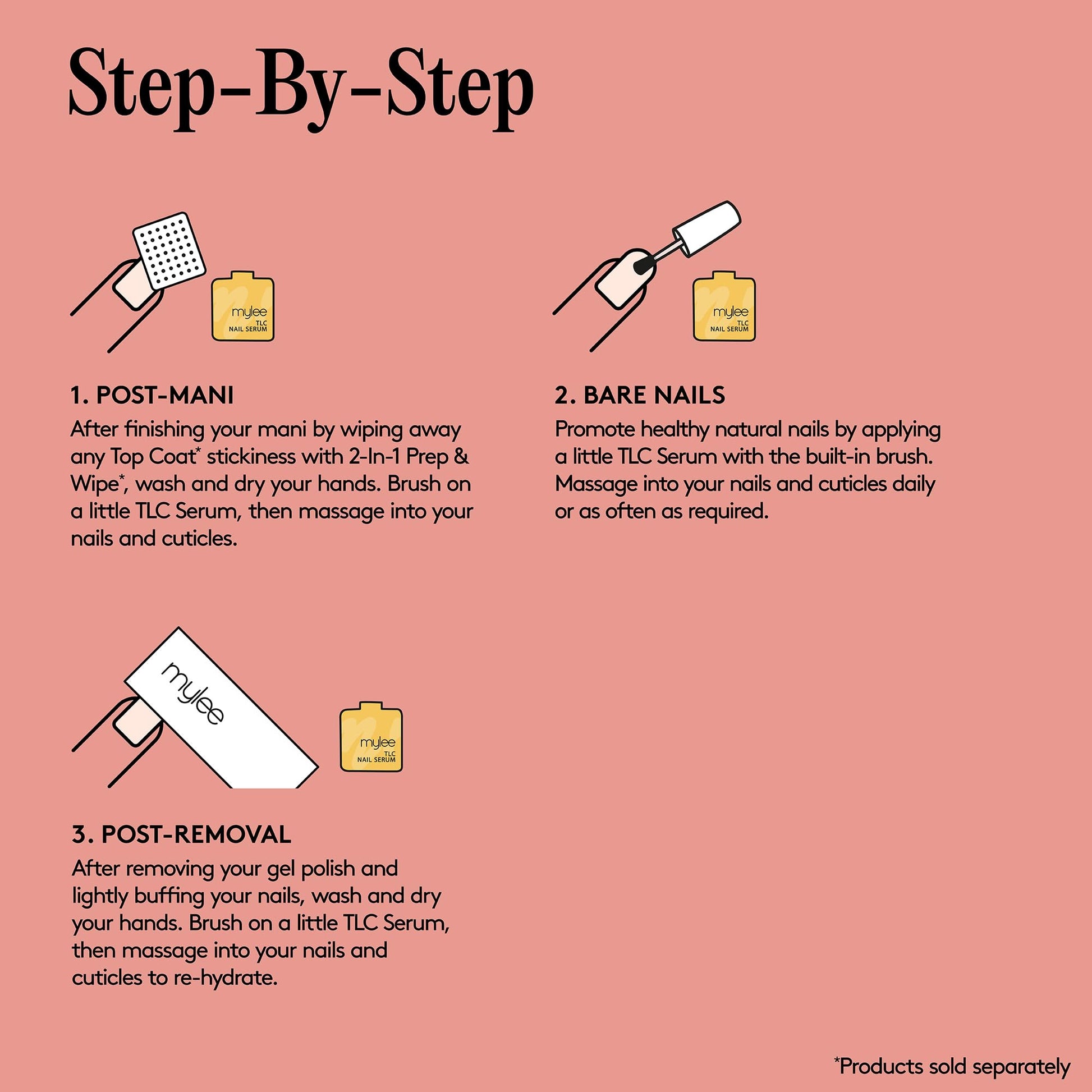 Step-By-Step

mylee
TLC
NAIL SERUM

1. POST-MANI
After finishing your mani by wiping away any Top Coat* stickiness with 2-In-1 Prep & Wipe*, wash and dry your hands. Brush on a little TLC Serum, then massage into your nails and cuticles.

mylee
TLC
NAIL SERUM

2. BARE NAILS
Promote healthy natural nails by applying a little TLC Serum with the built-in brush. Massage into your nails and cuticles daily or as often as required.

mylee

mylee
TLC
NAIL SERUM

3. POST-REMOVAL
After removing your gel polish and lightly buffing your nails, wash and dry your hands. Brush on a little TLC Serum, then massage into your nails and cuticles to re-hydrate.

*Products sold separately