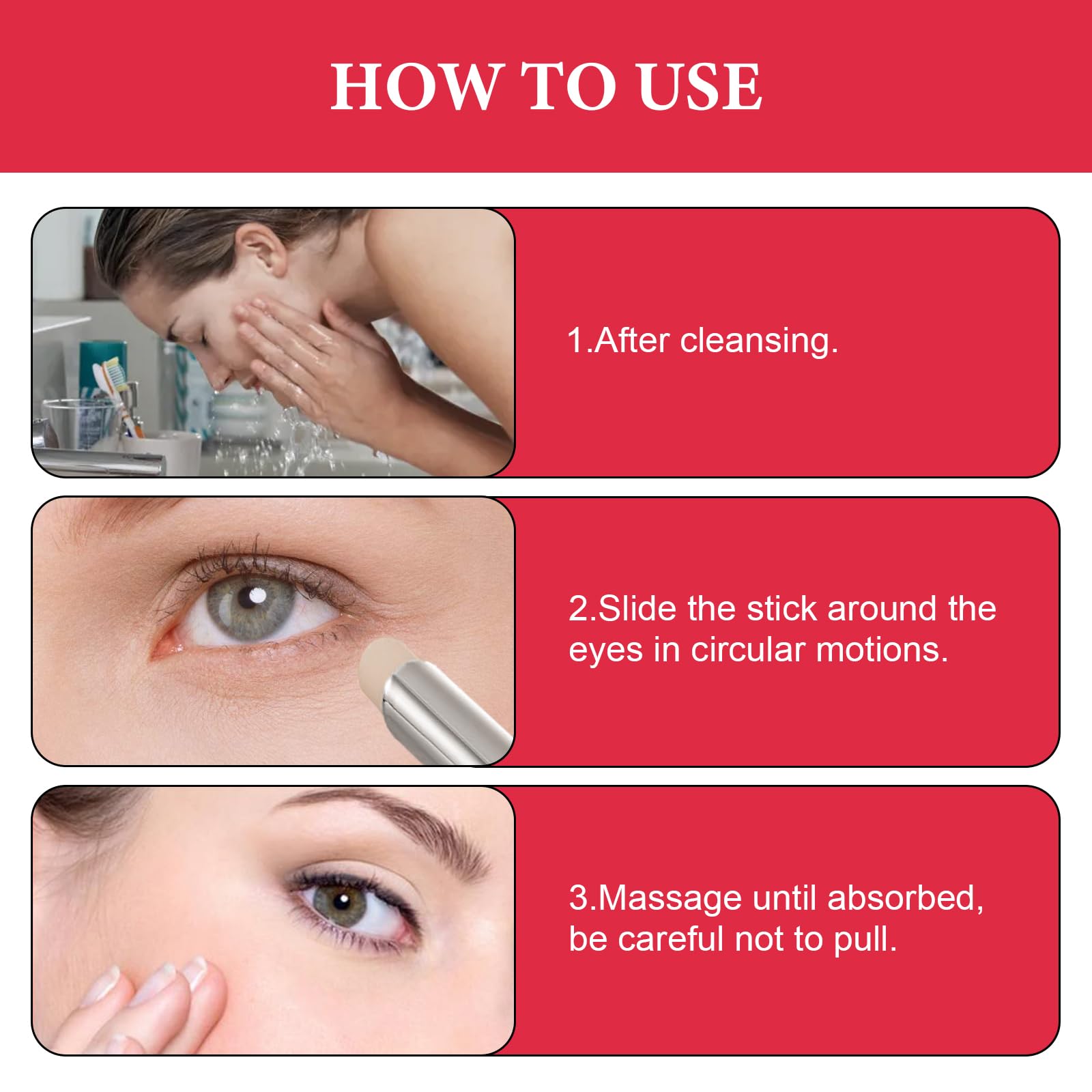 HOW TO USE

1.After cleansing.

2.Slide the stick around the eyes in circular motions.

3.Massage until absorbed, be careful not to pull.