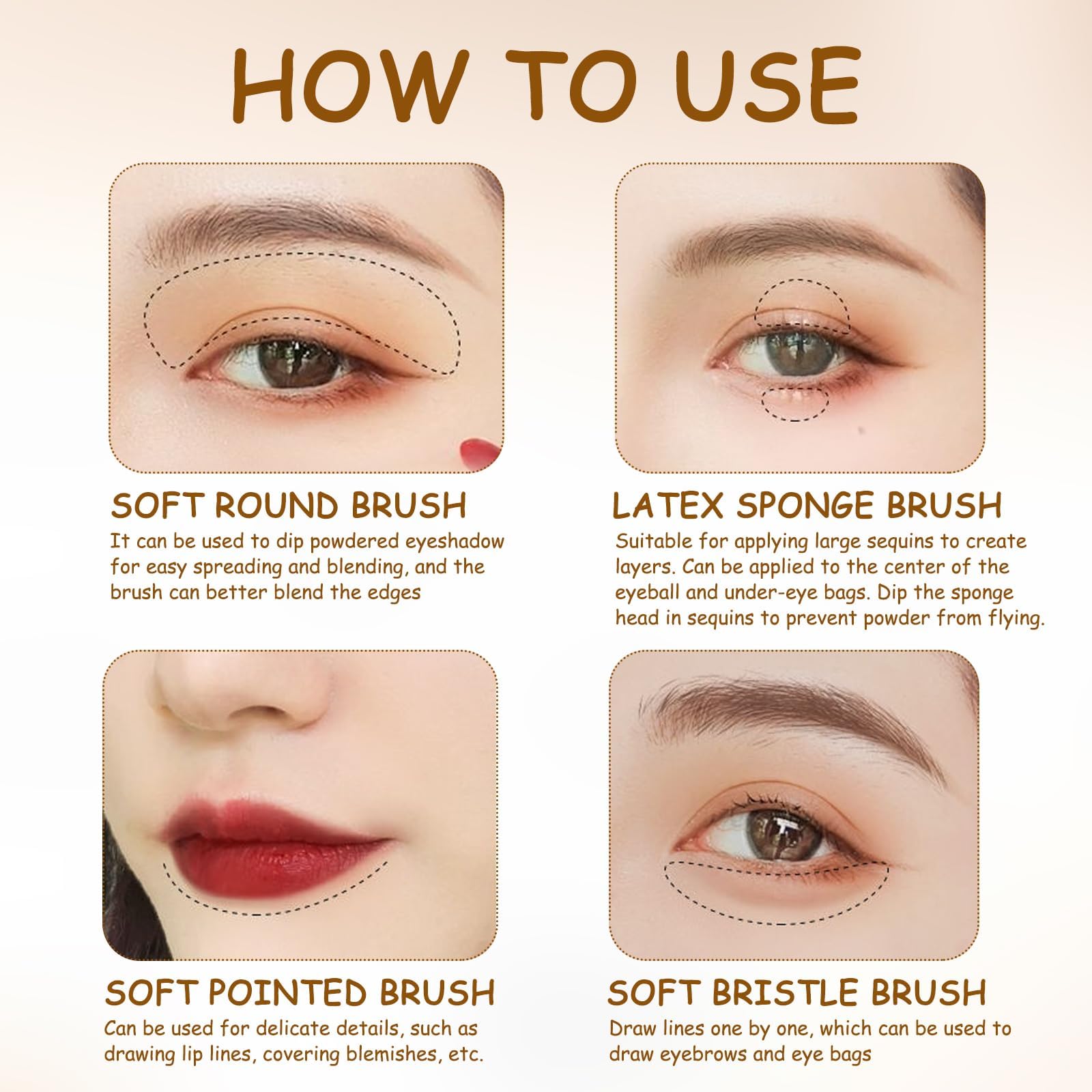 HOW TO USE

SOFT ROUND BRUSH
It can be used to dip powdered eyeshadow for easy spreading and blending, and the brush can better blend the edges

LATEX SPONGE BRUSH
Suitable for applying large sequins to create layers. Can be applied to the center of the eyeball and under-eye bags. Dip the sponge head in sequins to prevent powder from flying.

SOFT POINTED BRUSH
Can be used for delicate details, such as drawing lip lines, covering blemishes, etc.

SOFT BRISTLE BRUSH
Draw lines one by one, which can be used to draw eyebrows and eye bags