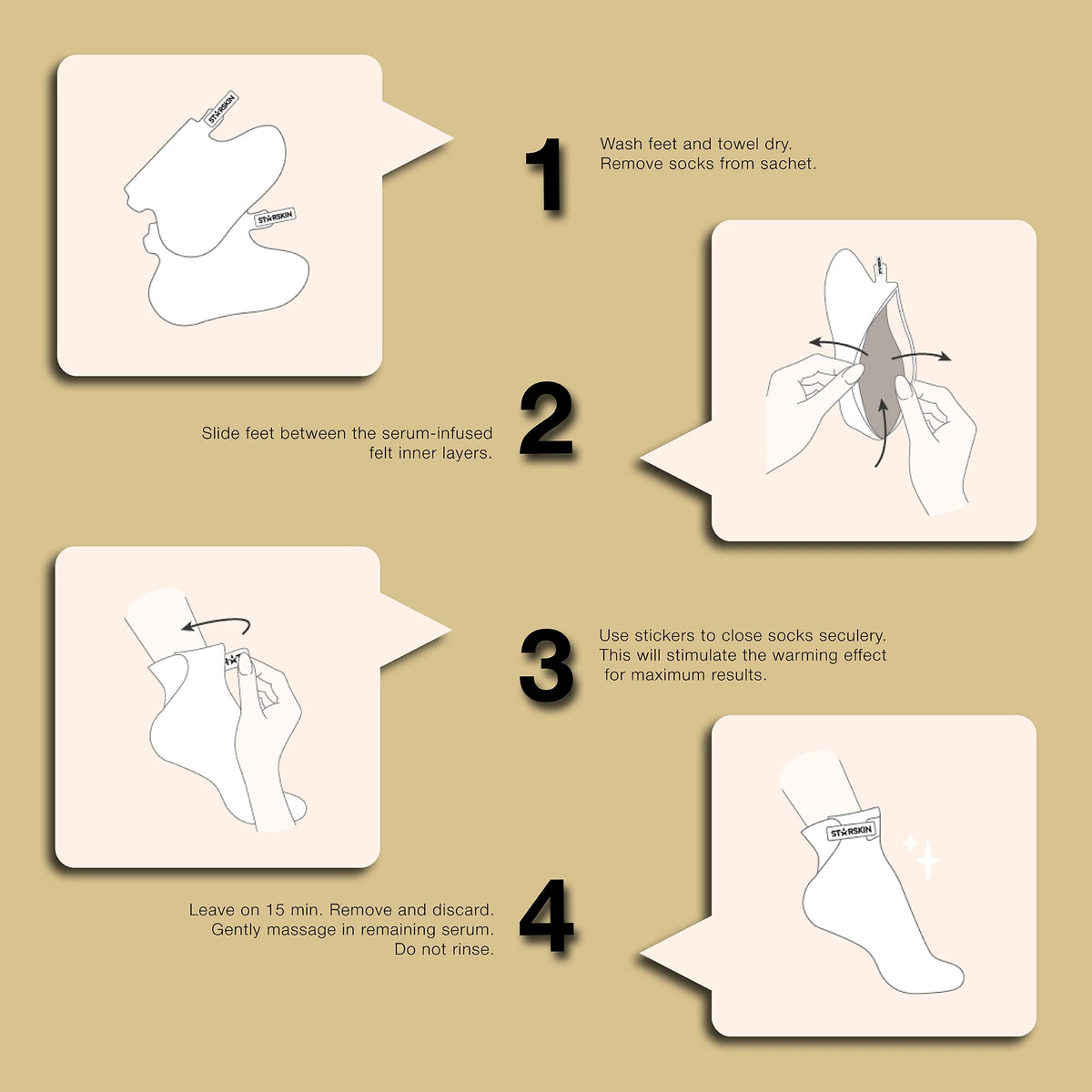 STARSKIN

STARSKIN

1

Wash feet and towel dry.
Remove socks from sachet.

2

Slide feet between the serum-infused felt inner layers.

3

Use stickers to close socks seculery. This will stimulate the warming effect for maximum results.

STARSKIN

4

Leave on 15 min. Remove and discard. Gently massage in remaining serum. Do not rinse.