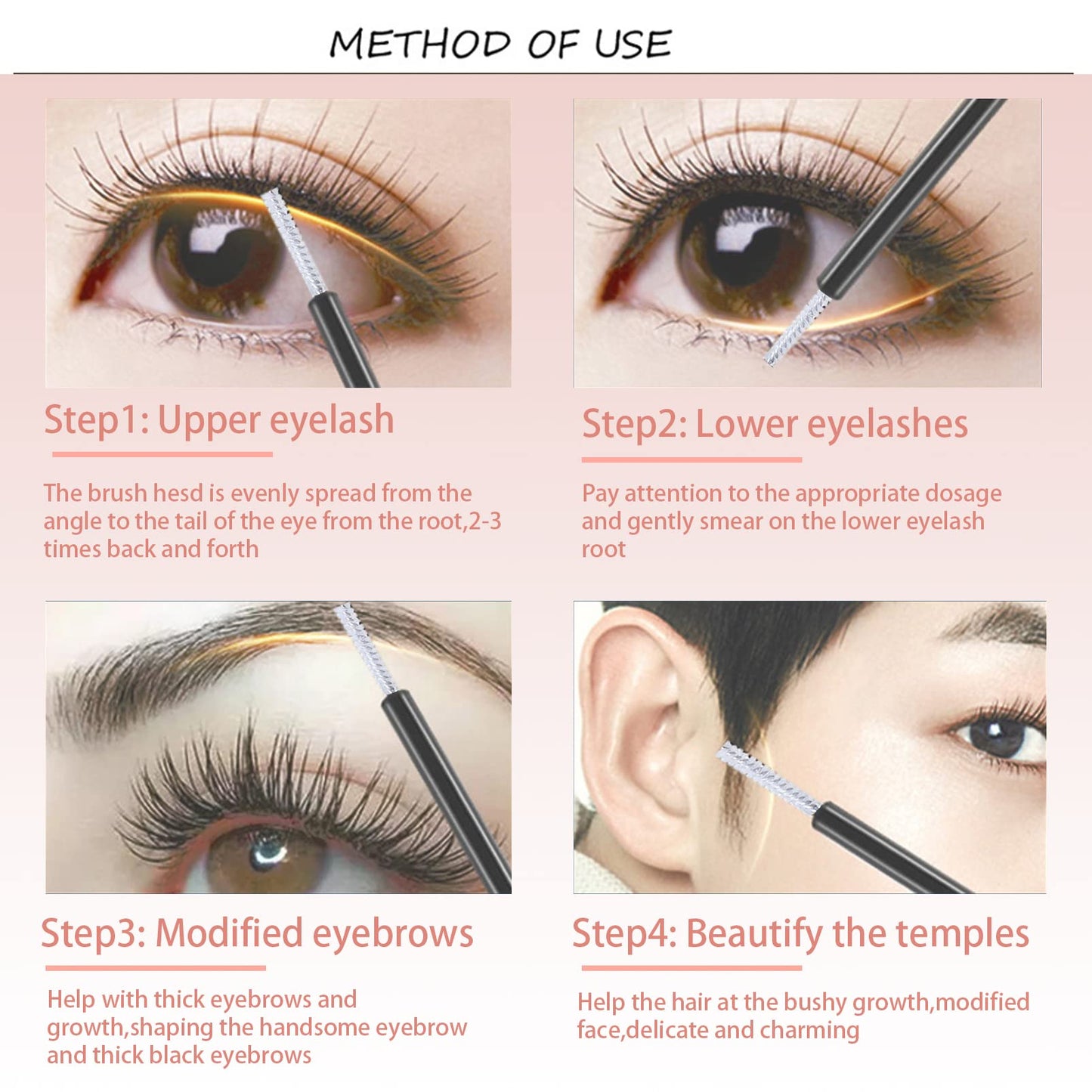 METHOD OF USE

Step1: Upper eyelash

The brush hesd is evenly spread from the angle to the tail of the eye from the root,2-3 times back and forth

Step2: Lower eyelashes

Pay attention to the appropriate dosage and gently smear on the lower eyelash root

Step3: Modified eyebrows

Help with thick eyebrows and growth,shaping the handsome eyebrow and thick black eyebrows

Step4: Beautify the temples

Help the hair at the bushy growth,modified face,delicate and charming