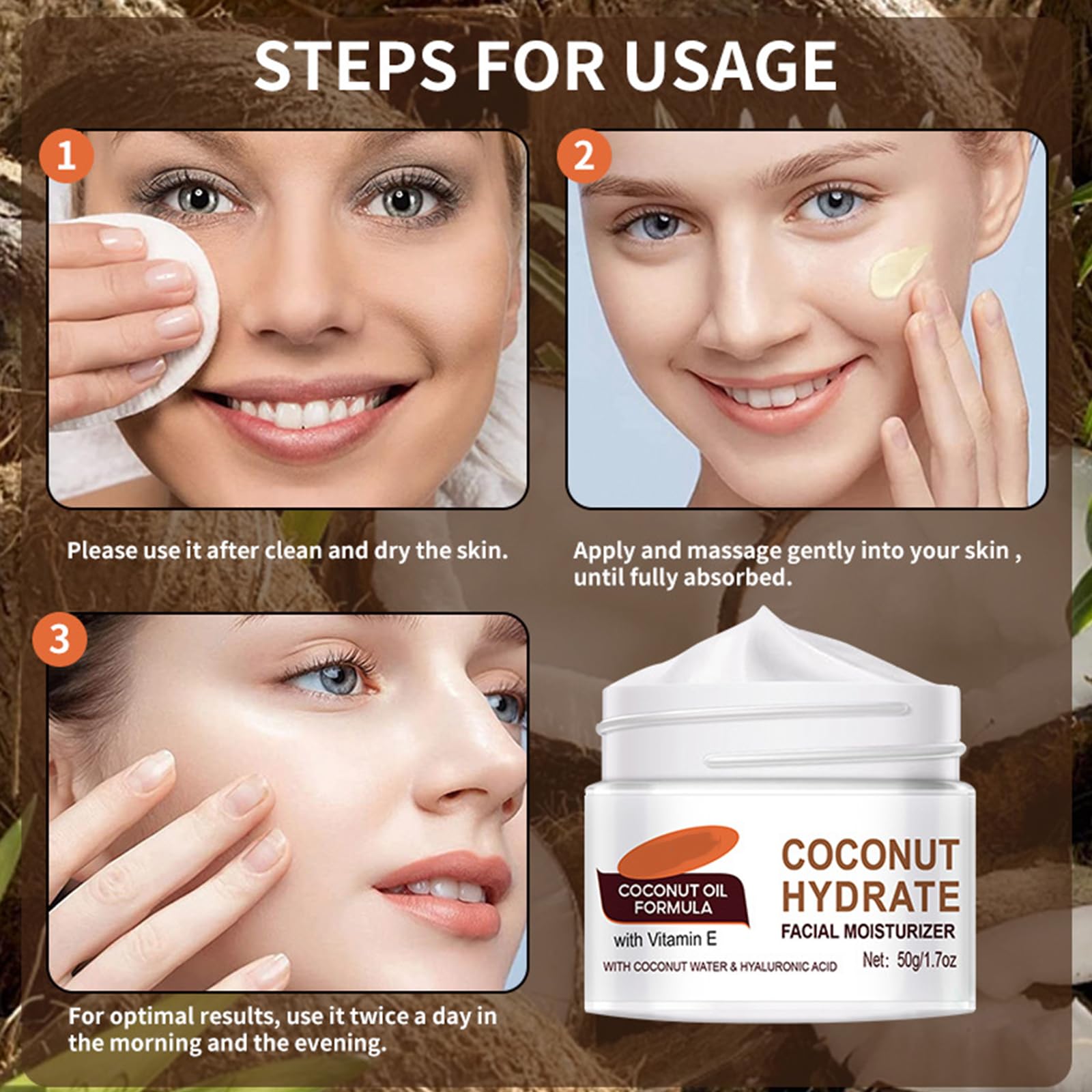 STEPS FOR USAGE

1

2

Please use it after clean and dry the skin.

Apply and massage gently into your skin , until fully absorbed.

3

For optimal results, use it twice a day in the morning and the evening.

COCONUT OIL FORMULA

with Vitamin E

COCONUT HYDRATE

FACIAL MOISTURIZER

WITH COCONUT WATER & HYALURONIC ACID

Net: 50g/1.7oz