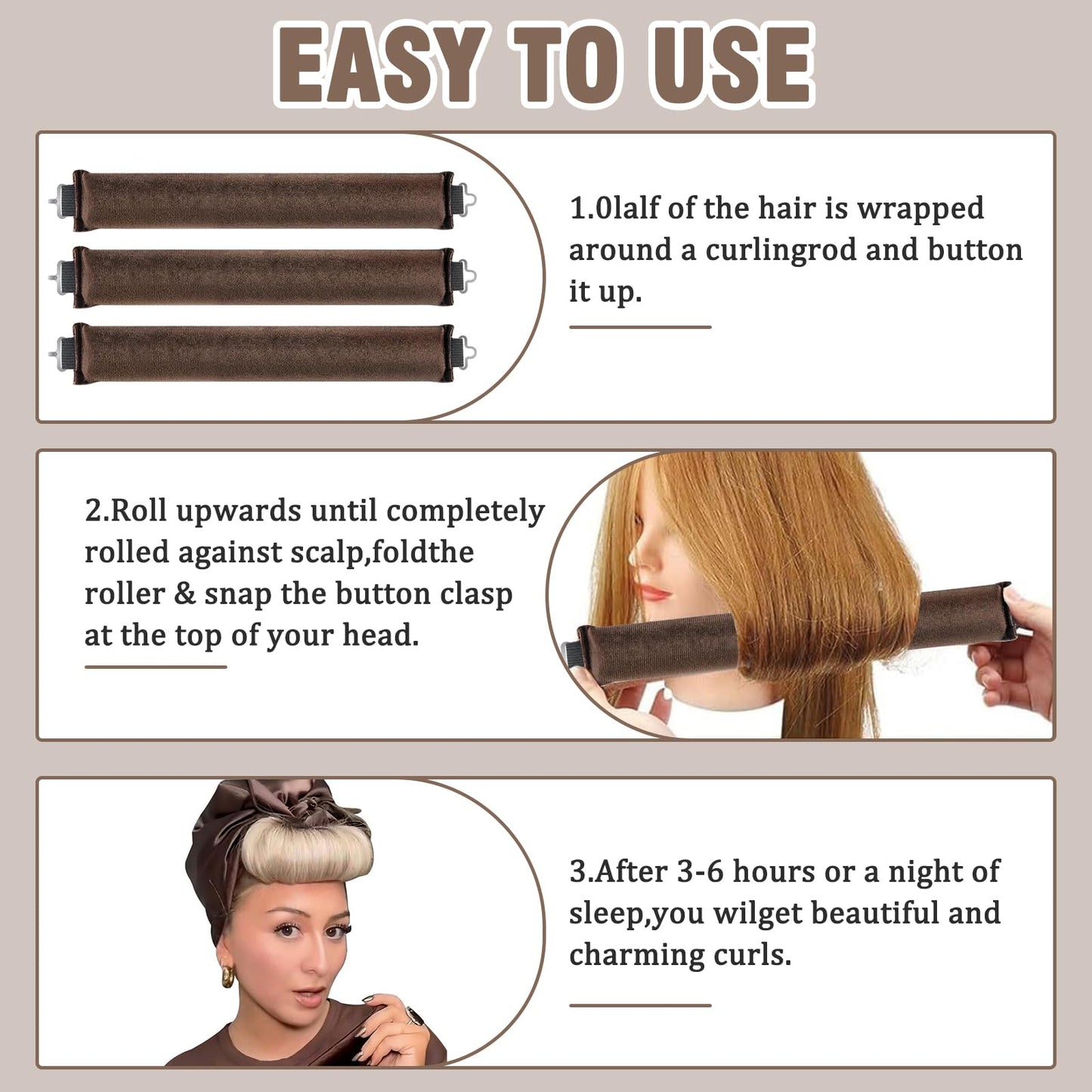 EASY TO USE

1.0lalf of the hair is wrapped around a curlingrod and button it up.

2.Roll upwards until completely rolled against scalp,foldthe roller & snap the button clasp at the top of your head.

3.After 3-6 hours or a night of sleep,you wilget beautiful and charming curls.