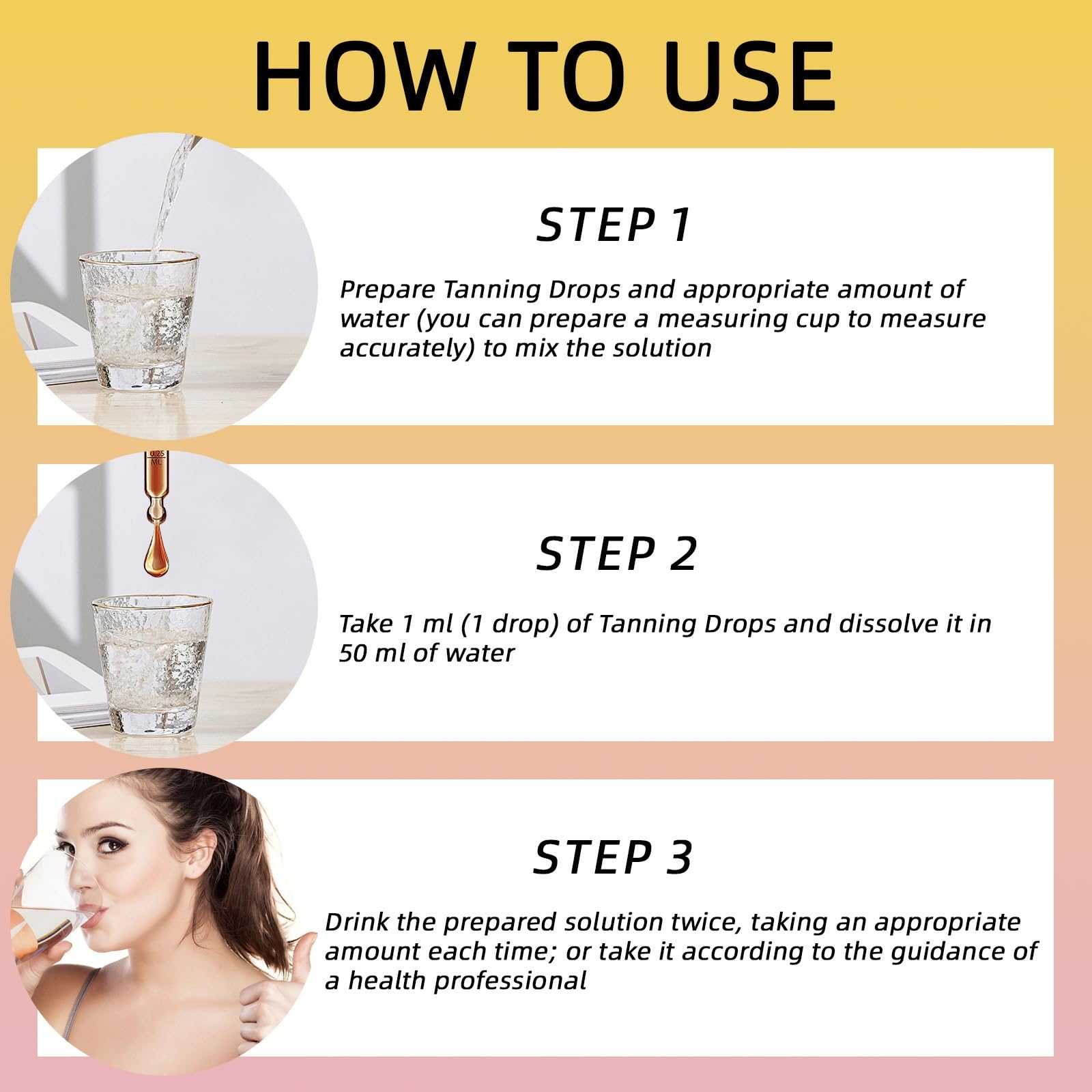 HOW TO USE

STEP 1

Prepare Tanning Drops and appropriate amount of water (you can prepare a measuring cup to measure accurately) to mix the solution

0.25 ML

STEP 2

Take 1 ml (1 drop) of Tanning Drops and dissolve it in 50 ml of water

STEP 3

Drink the prepared solution twice, taking an appropriate amount each time; or take it according to the guidance of a health professional