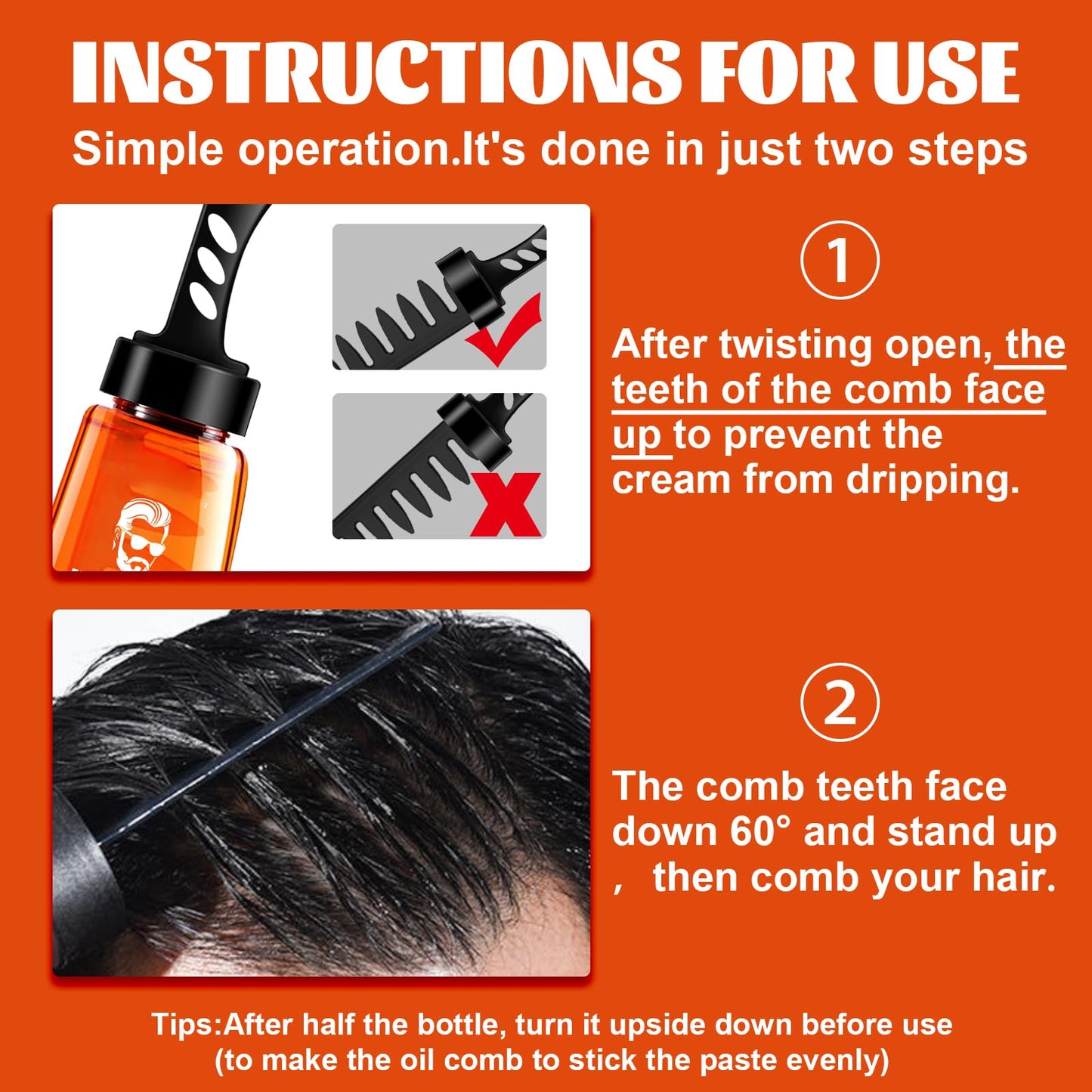 INSTRUCTIONS FOR USE

Simple operation.It's done in just two steps

①

After twisting open, the teeth of the comb face up to prevent the cream from dripping.

②

The comb teeth face down 60° and stand up , then comb your hair.

Tips:After half the bottle, turn it upside down before use (to make the oil comb to stick the paste evenly)