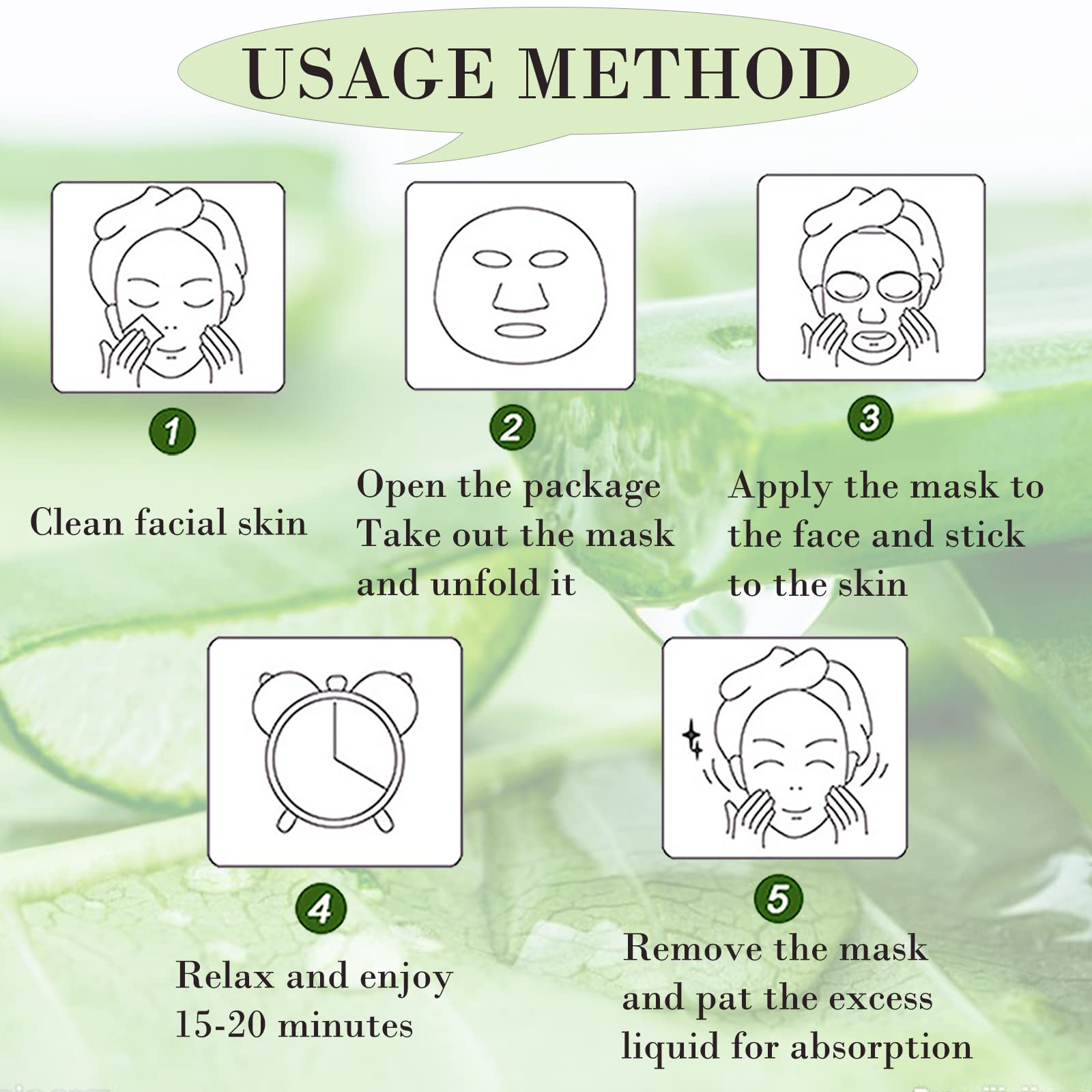 USAGE METHOD

1

Clean facial skin

2

Open the package
Take out the mask
and unfold it

3

Apply the mask to
the face and stick
to the skin

4

Relax and enjoy
15-20 minutes

5

Remove the mask
and pat the excess
liquid for absorption