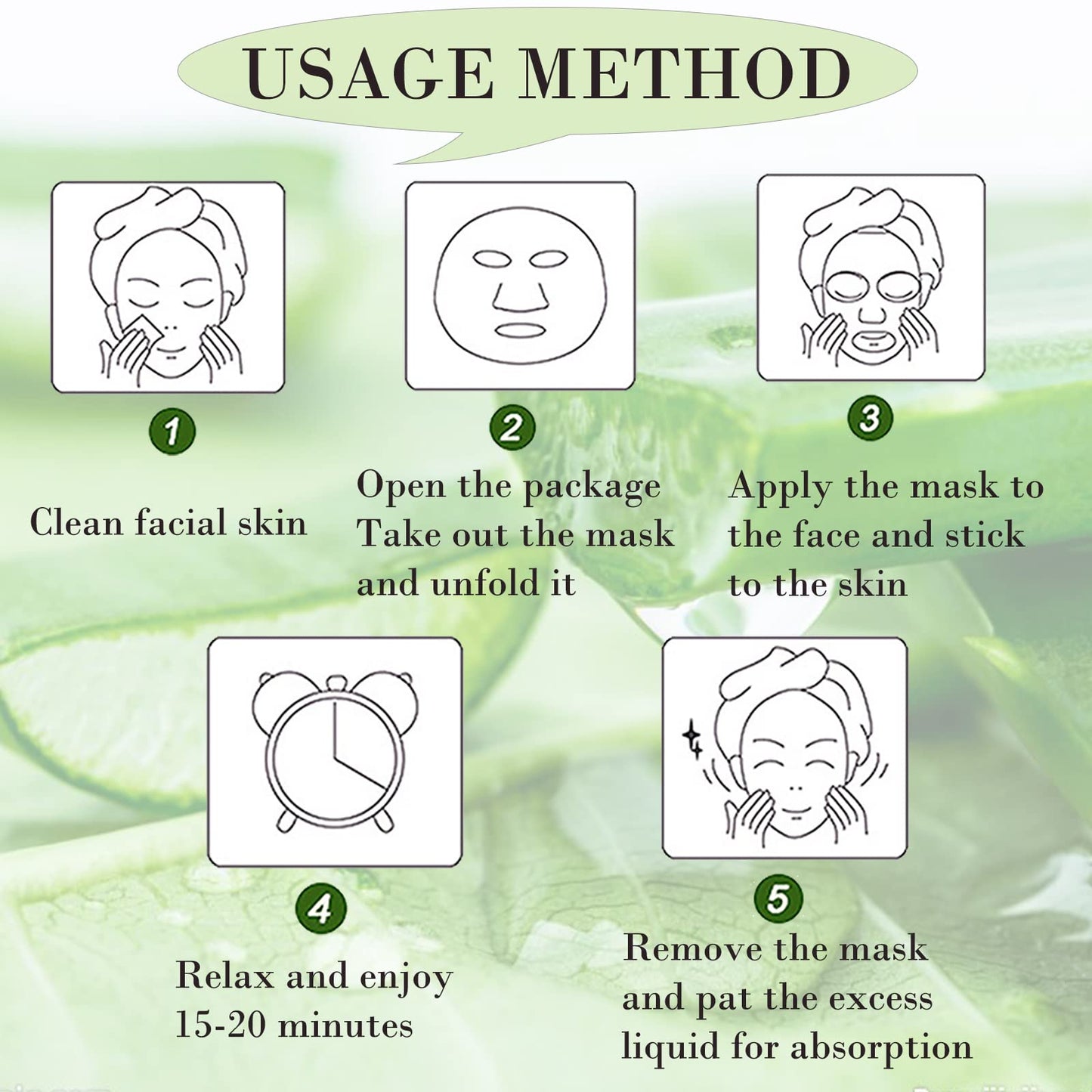 USAGE METHOD

1

Clean facial skin

2

Open the package
Take out the mask
and unfold it

3

Apply the mask to
the face and stick
to the skin

4

Relax and enjoy
15-20 minutes

5

Remove the mask
and pat the excess
liquid for absorption