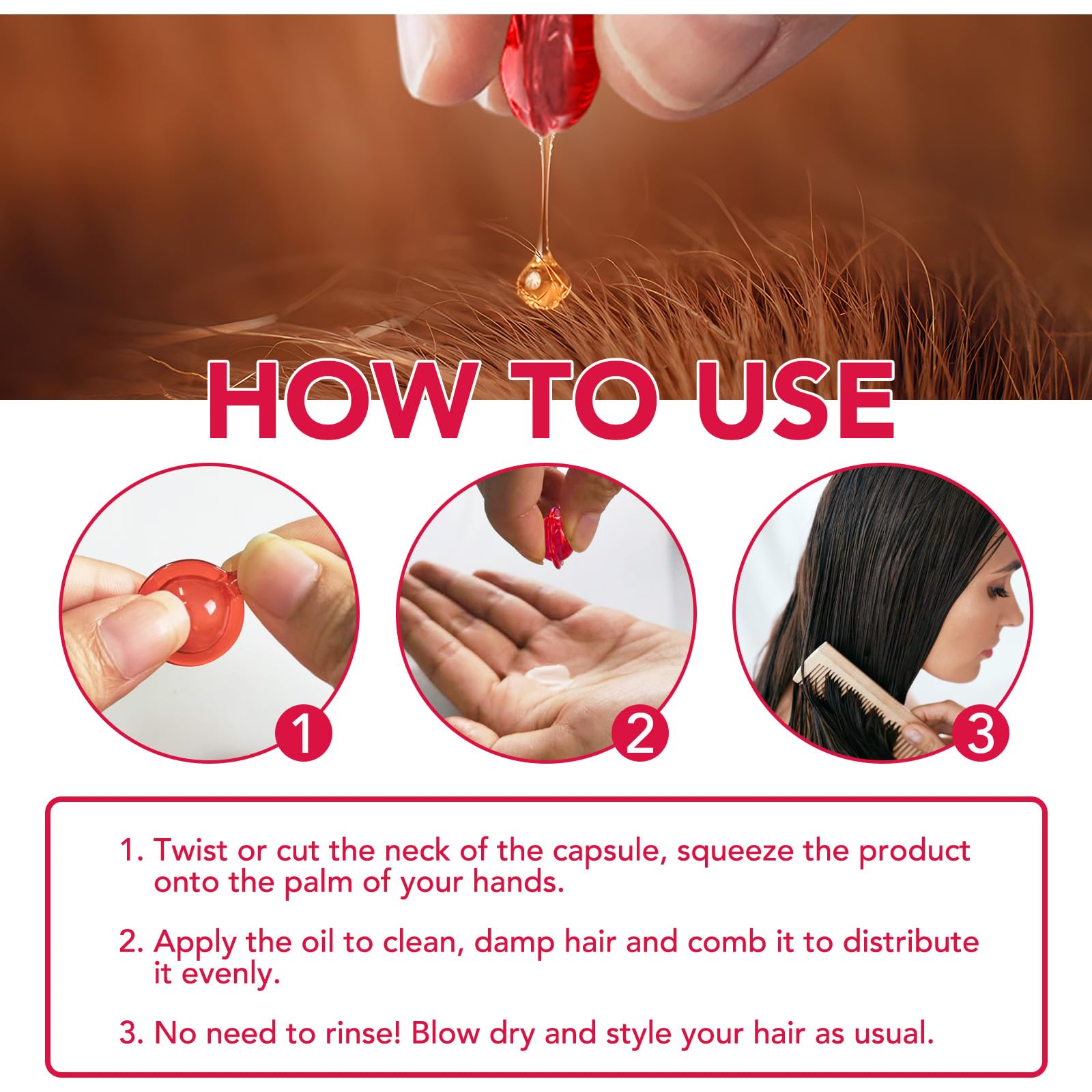 HOW TO USE

1

2

3

1. Twist or cut the neck of the capsule, squeeze the product onto the palm of your hands.

2. Apply the oil to clean, damp hair and comb it to distribute it evenly.

3. No need to rinse! Blow dry and style your hair as usual.