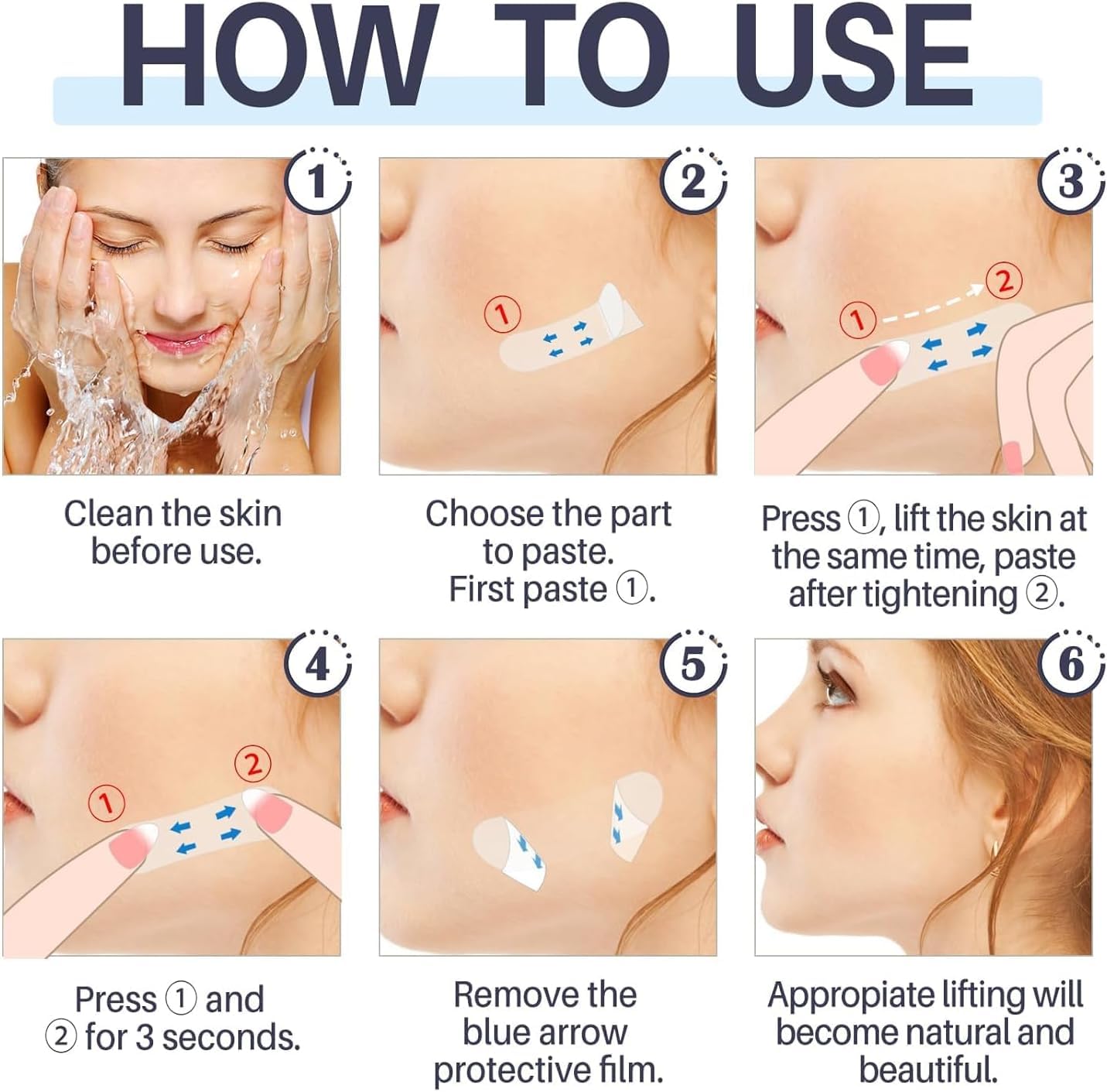 HOW TO USE

1

Clean the skin before use.

2

1

Choose the part to paste. First paste ①.

3

1 2

Press ①, lift the skin at the same time, paste after tightening ②.

4

1 2

Press ① and ② for 3 seconds.

5

Remove the blue arrow protective film.

6

Appropiate lifting will become natural and beautiful.