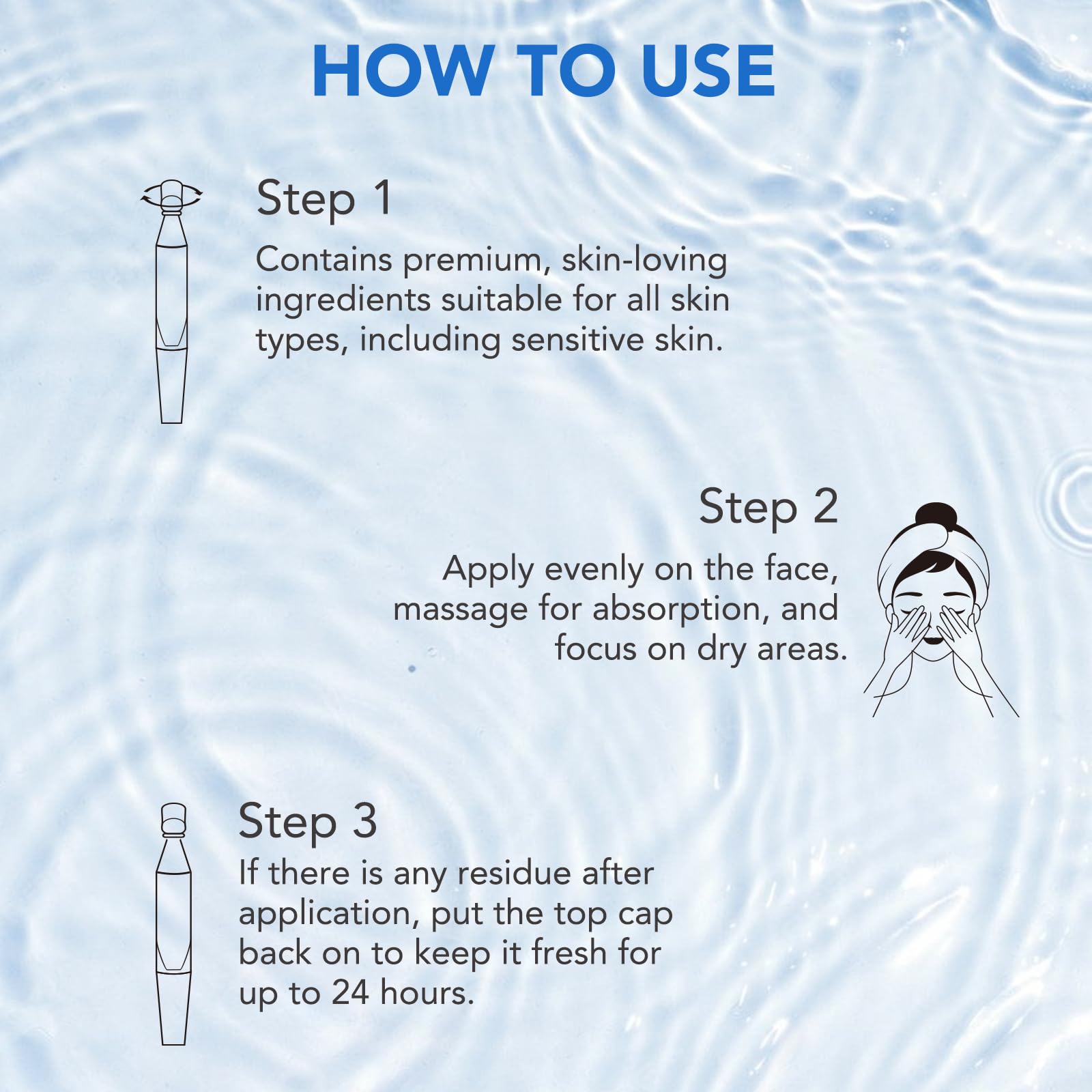 HOW TO USE

Step 1

Contains premium, skin-loving ingredients suitable for all skin types, including sensitive skin.

Step 2

Apply evenly on the face, massage for absorption, and focus on dry areas.

Step 3

If there is any residue after application, put the top cap back on to keep it fresh for up to 24 hours.