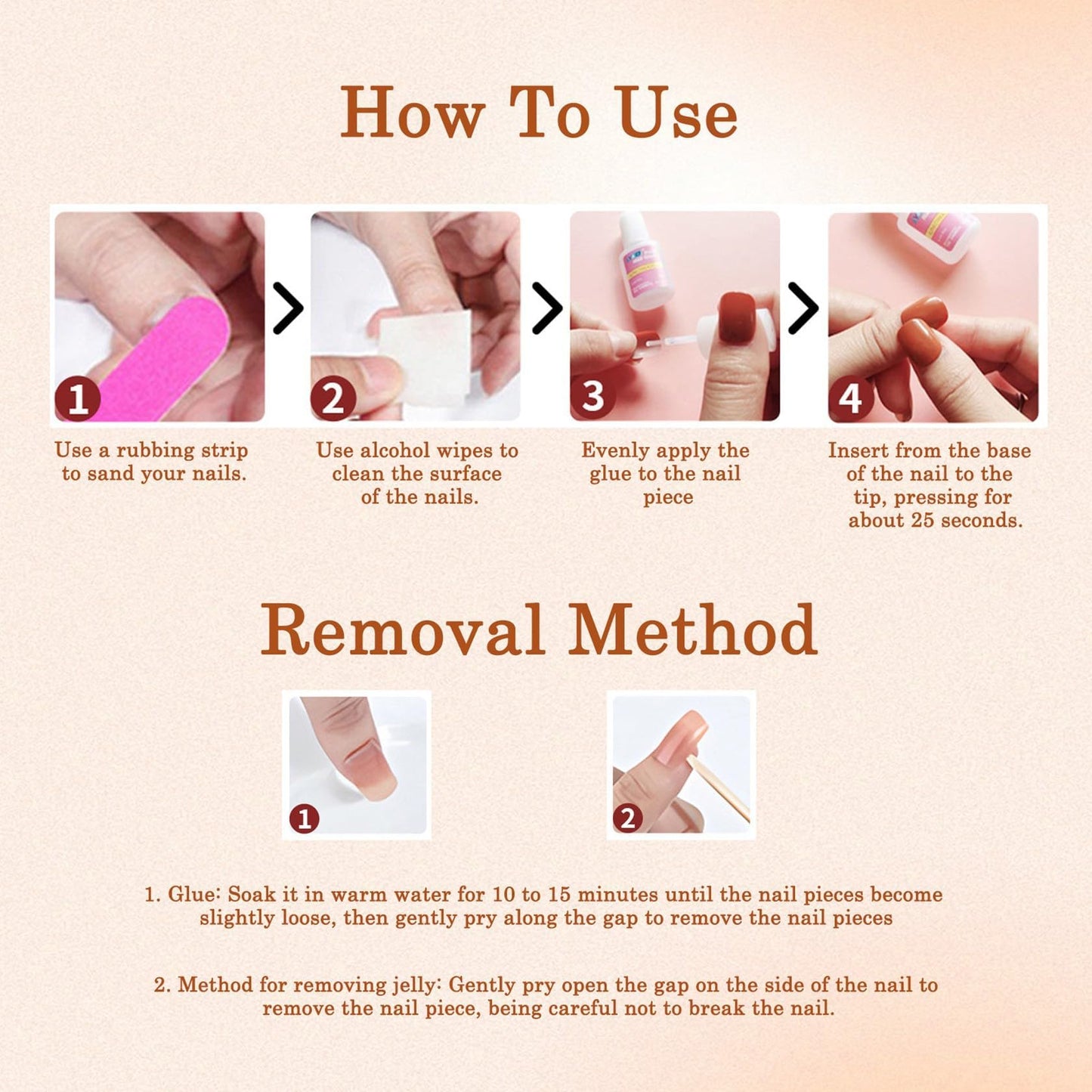 How To Use

1

Use a rubbing strip to sand your nails.

2

Use alcohol wipes to clean the surface of the nails.

3

Evenly apply the glue to the nail piece

4

Insert from the base of the nail to the tip, pressing for about 25 seconds.

Removal Method

1

2

1. Glue: Soak it in warm water for 10 to 15 minutes until the nail pieces become slightly loose, then gently pry along the gap to remove the nail pieces

2. Method for removing jelly: Gently pry open the gap on the side of the nail to remove the nail piece, being careful not to break the nail.