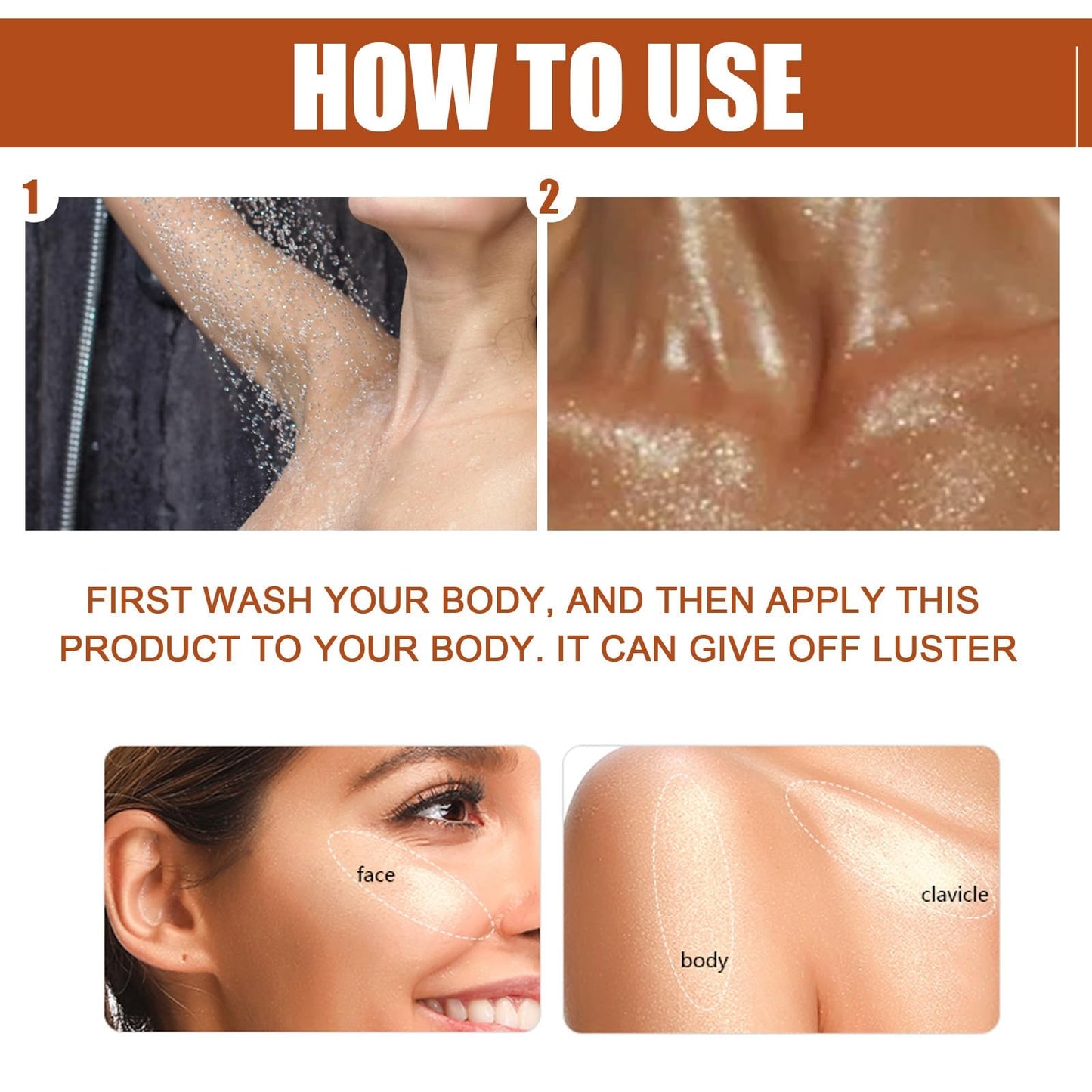 HOW TO USE

1

2

FIRST WASH YOUR BODY, AND THEN APPLY THIS PRODUCT TO YOUR BODY. IT CAN GIVE OFF LUSTER

face

clavicle

body