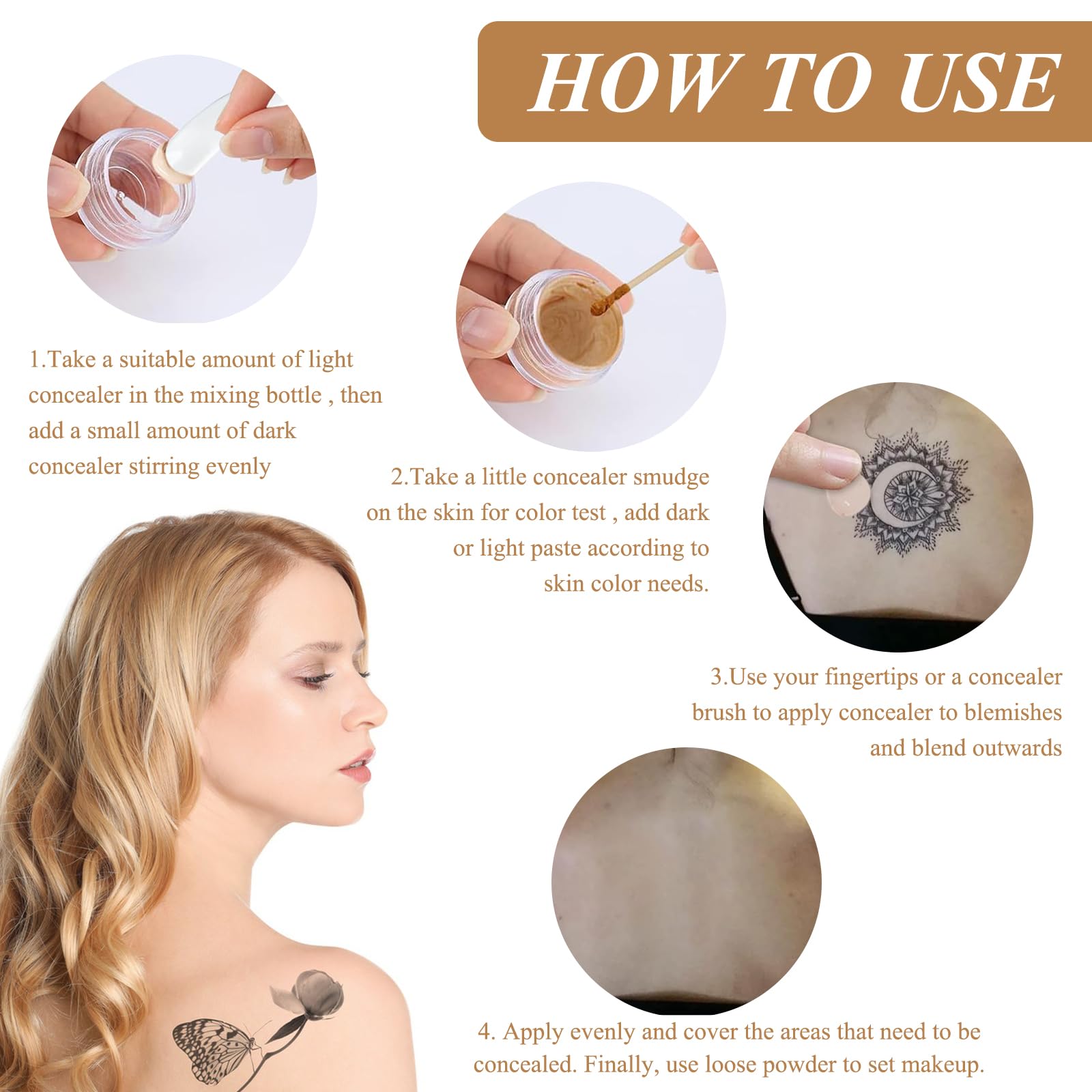 HOW TO USE

1.Take a suitable amount of light concealer in the mixing bottle , then add a small amount of dark concealer stirring evenly

2.Take a little concealer smudge on the skin for color test , add dark or light paste according to skin color needs.

3.Use your fingertips or a concealer brush to apply concealer to blemishes and blend outwards

4. Apply evenly and cover the areas that need to be concealed. Finally, use loose powder to set makeup.