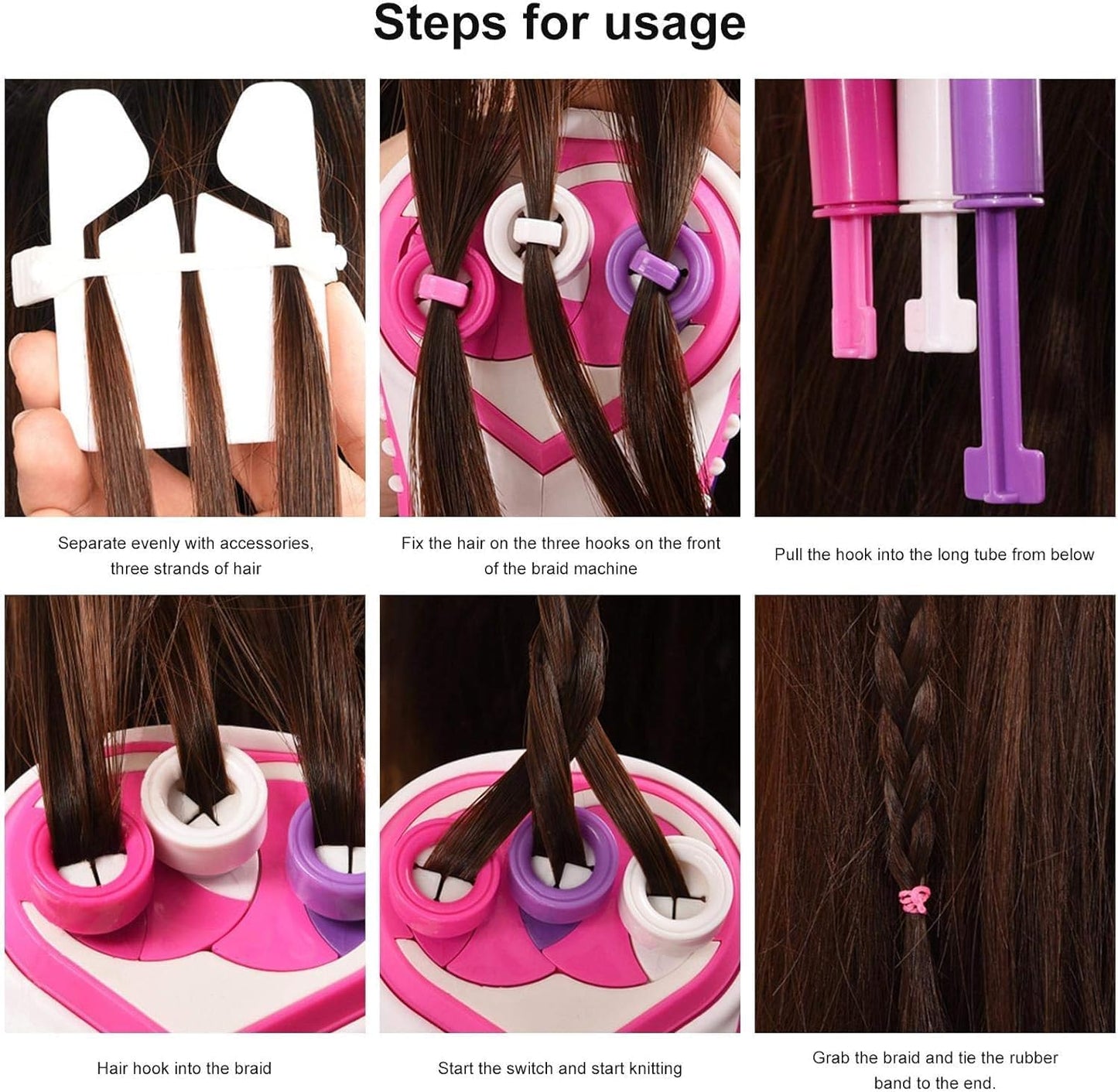 Steps for usage

Separate evenly with accessories, three strands of hair

Fix the hair on the three hooks on the front of the braid machine

Pull the hook into the long tube from below

Hair hook into the braid

Start the switch and start knitting

Grab the braid and tie the rubber band to the end.