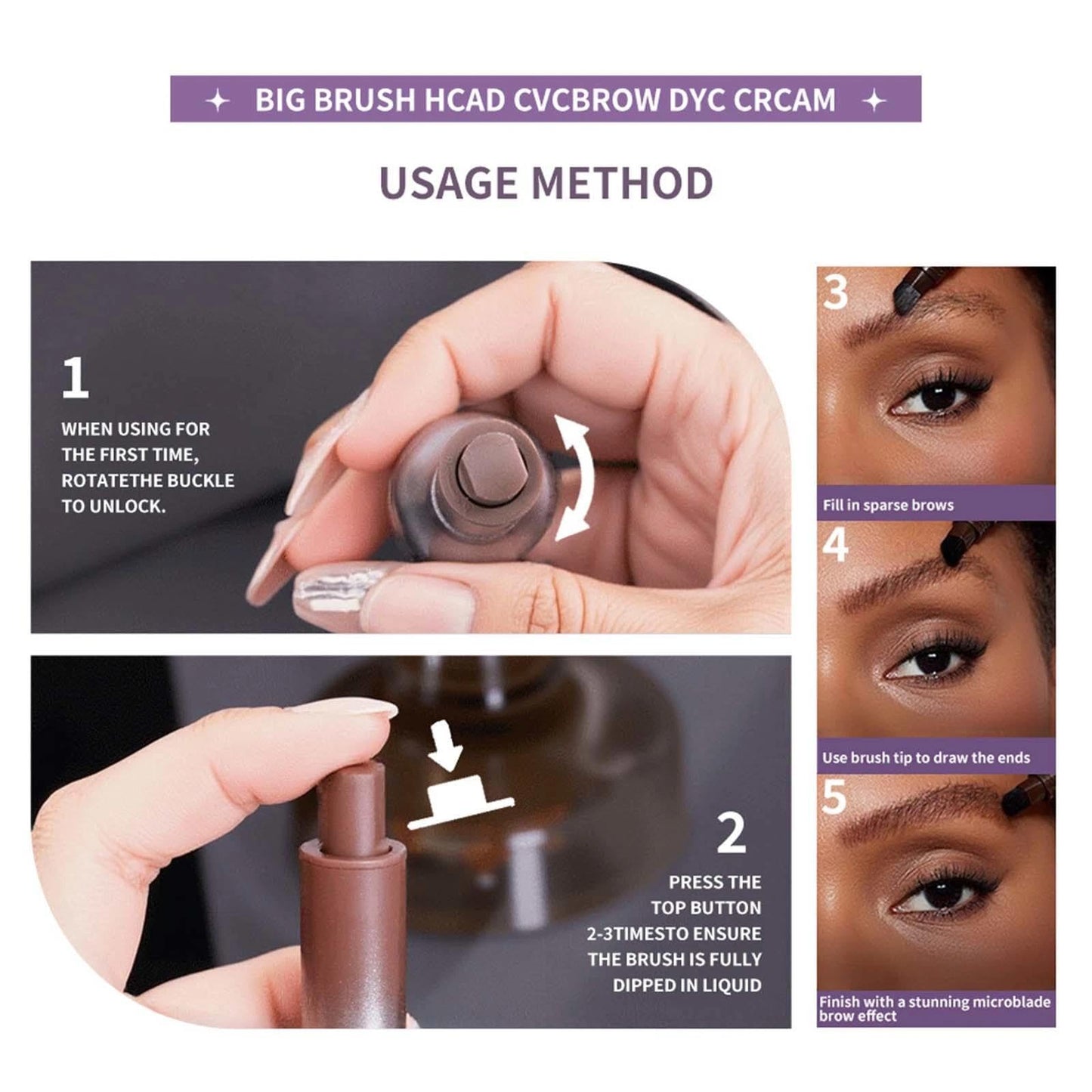 BIG BRUSH HCAD CVCBROW DYC CRCAM

USAGE METHOD

1

WHEN USING FOR THE FIRST TIME, ROTATETHE BUCKLE TO UNLOCK.

2

PRESS THE TOP BUTTON 2-3TIMESTO ENSURE THE BRUSH IS FULLY DIPPED IN LIQUID

3

Fill in sparse brows

4

Use brush tip to draw the ends

5

Finish with a stunning microblade brow effect