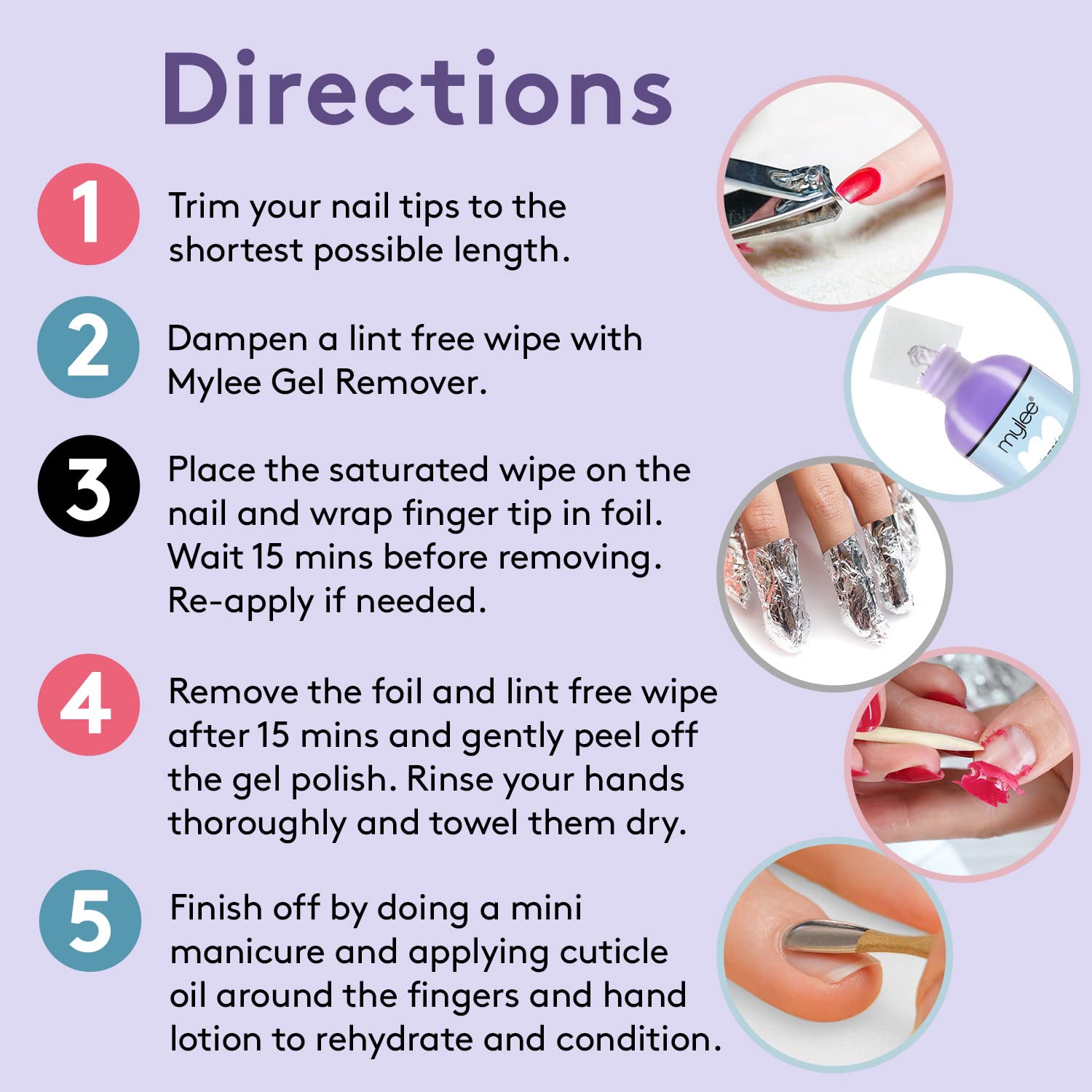 Directions

1 Trim your nail tips to the shortest possible length.

2 Dampen a lint free wipe with Mylee Gel Remover.

mylee®

3 Place the saturated wipe on the nail and wrap finger tip in foil. Wait 15 mins before removing. Re-apply if needed.

4 Remove the foil and lint free wipe after 15 mins and gently peel off the gel polish. Rinse your hands thoroughly and towel them dry.

5 Finish off by doing a mini manicure and applying cuticle oil around the fingers and hand lotion to rehydrate and condition.