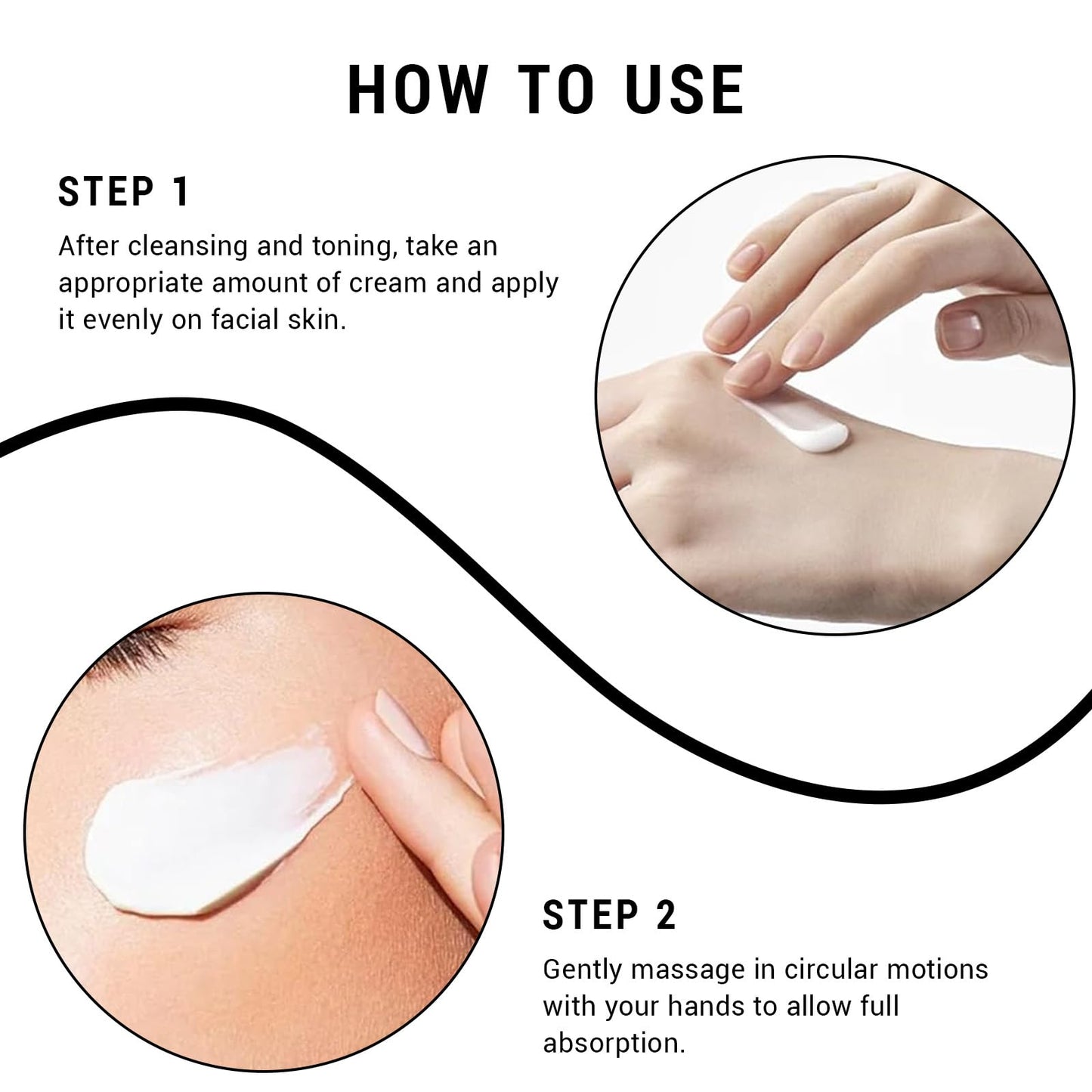 HOW TO USE

STEP 1

After cleansing and toning, take an appropriate amount of cream and apply it evenly on facial skin.

STEP 2

Gently massage in circular motions with your hands to allow full absorption.