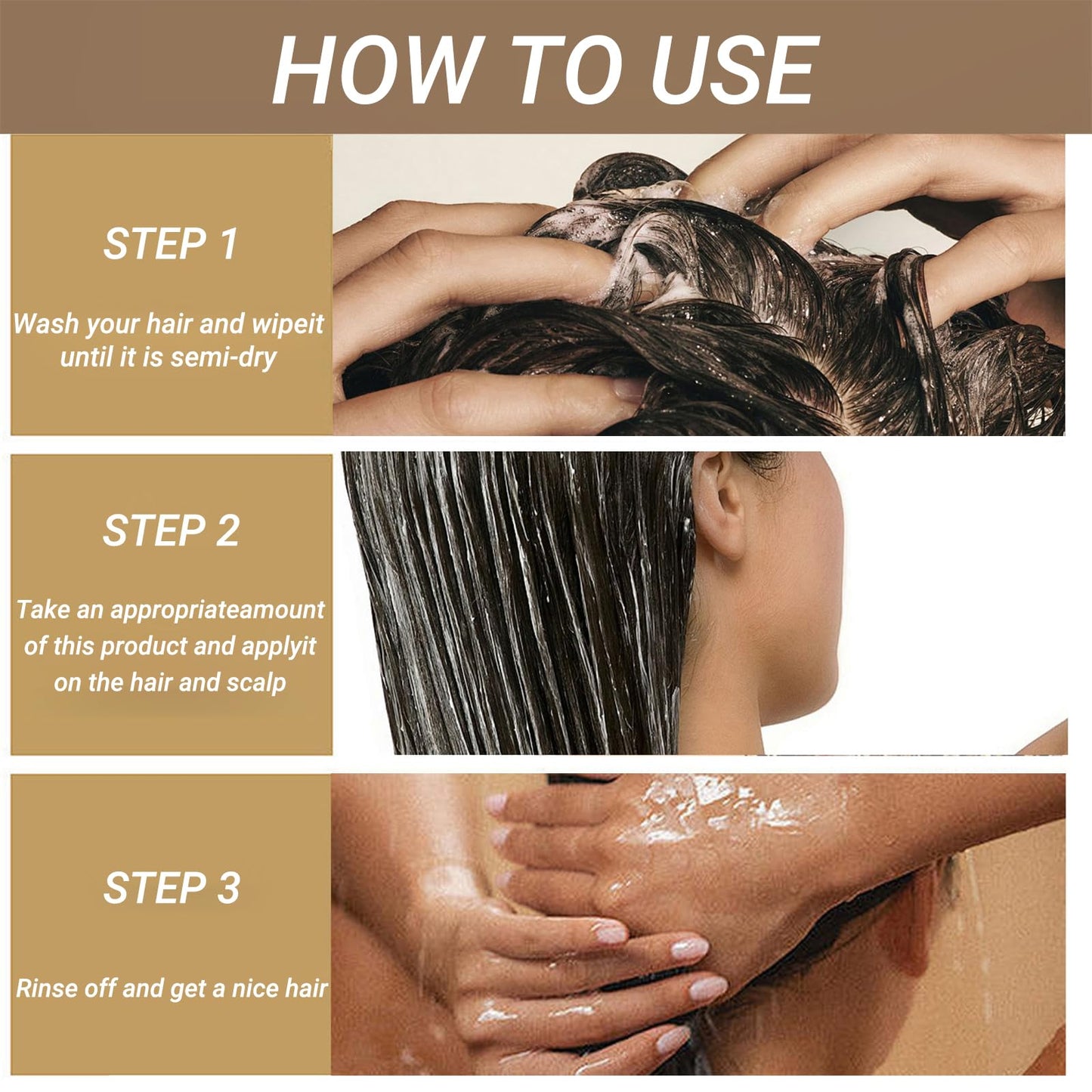 HOW TO USE

STEP 1

Wash your hair and wipeit until it is semi-dry

STEP 2

Take an appropriateamount of this product and applyit on the hair and scalp

STEP 3

Rinse off and get a nice hair