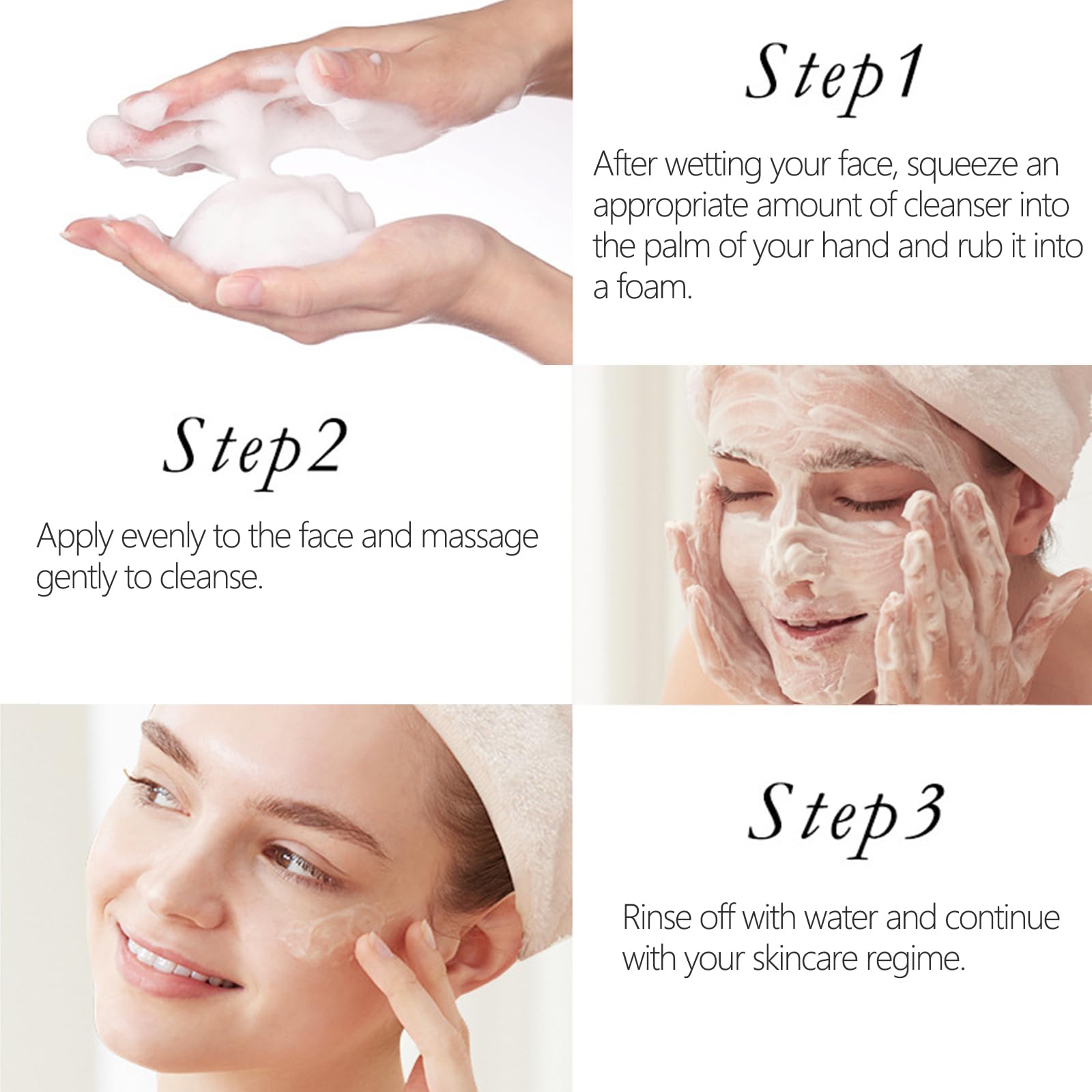 Step1

After wetting your face, squeeze an appropriate amount of cleanser into the palm of your hand and rub it into a foam.

Step2

Apply evenly to the face and massage gently to cleanse.

Step3

Rinse off with water and continue with your skincare regime.