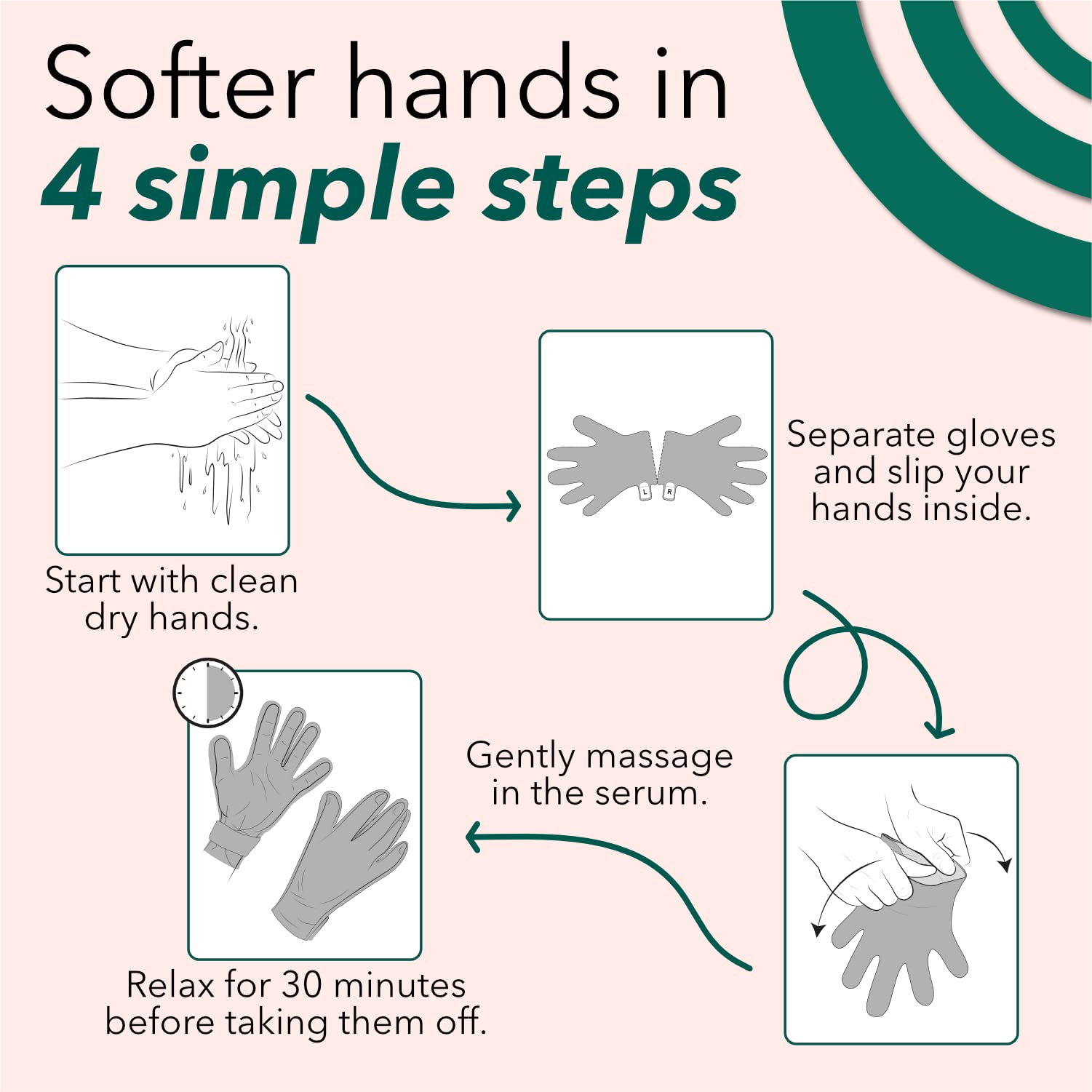 Softer hands in
4 simple steps

Start with clean dry hands.

L R

Separate gloves and slip your hands inside.

Gently massage in the serum.

Relax for 30 minutes before taking them off.