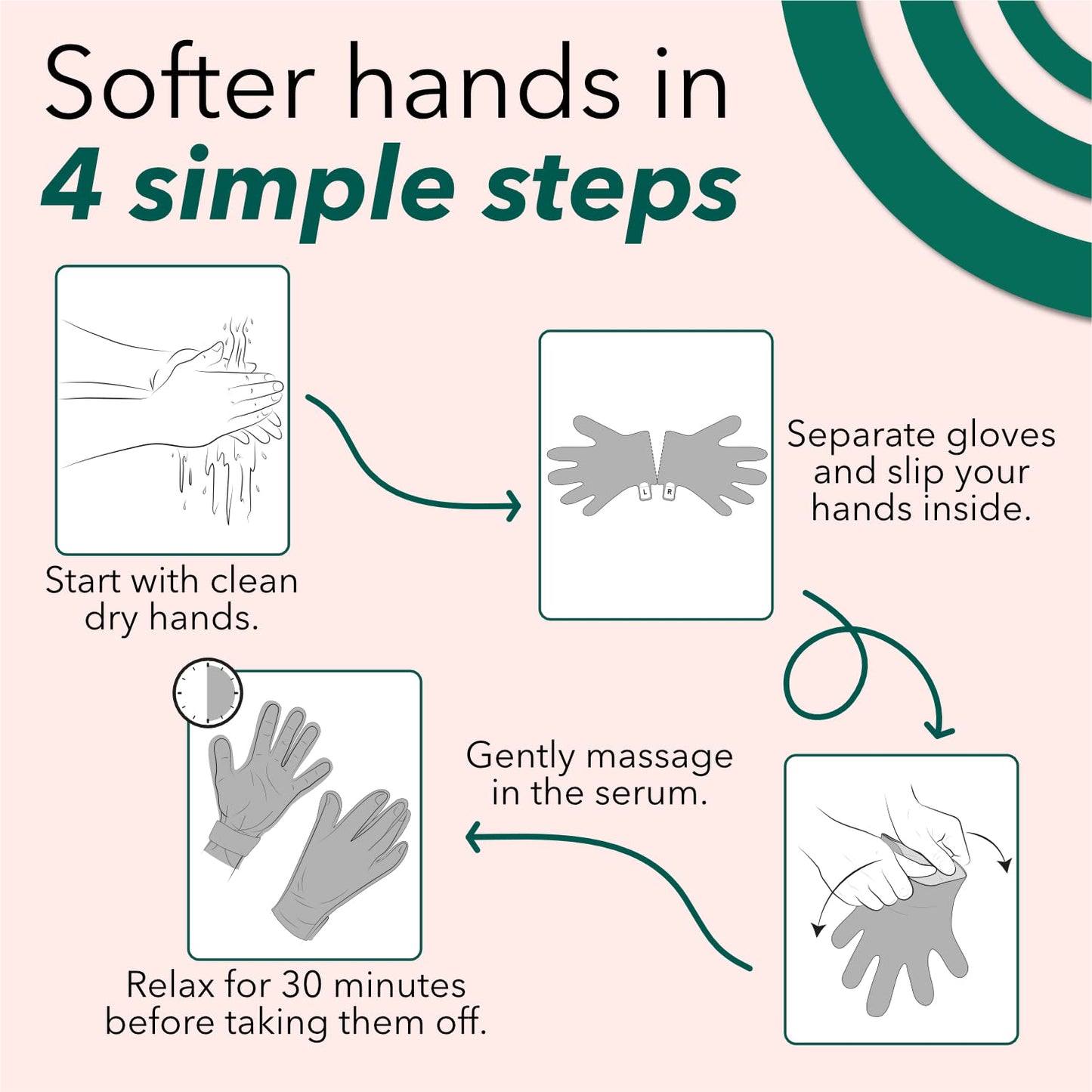 Softer hands in
4 simple steps

Start with clean dry hands.

L R

Separate gloves and slip your hands inside.

Gently massage in the serum.

Relax for 30 minutes before taking them off.