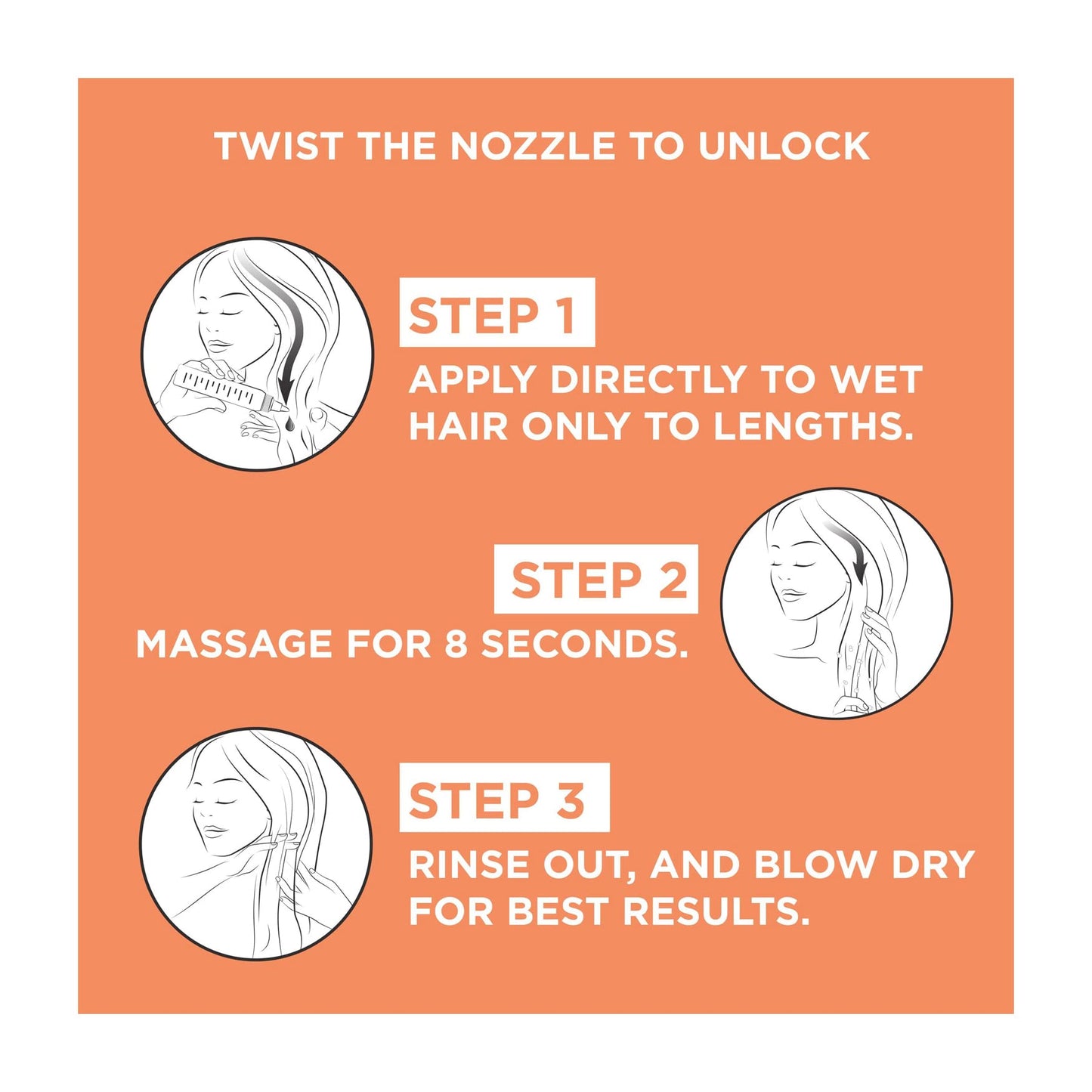 TWIST THE NOZZLE TO UNLOCK

STEP 1
APPLY DIRECTLY TO WET HAIR ONLY TO LENGTHS.

STEP 2
MASSAGE FOR 8 SECONDS.

STEP 3
RINSE OUT, AND BLOW DRY FOR BEST RESULTS.