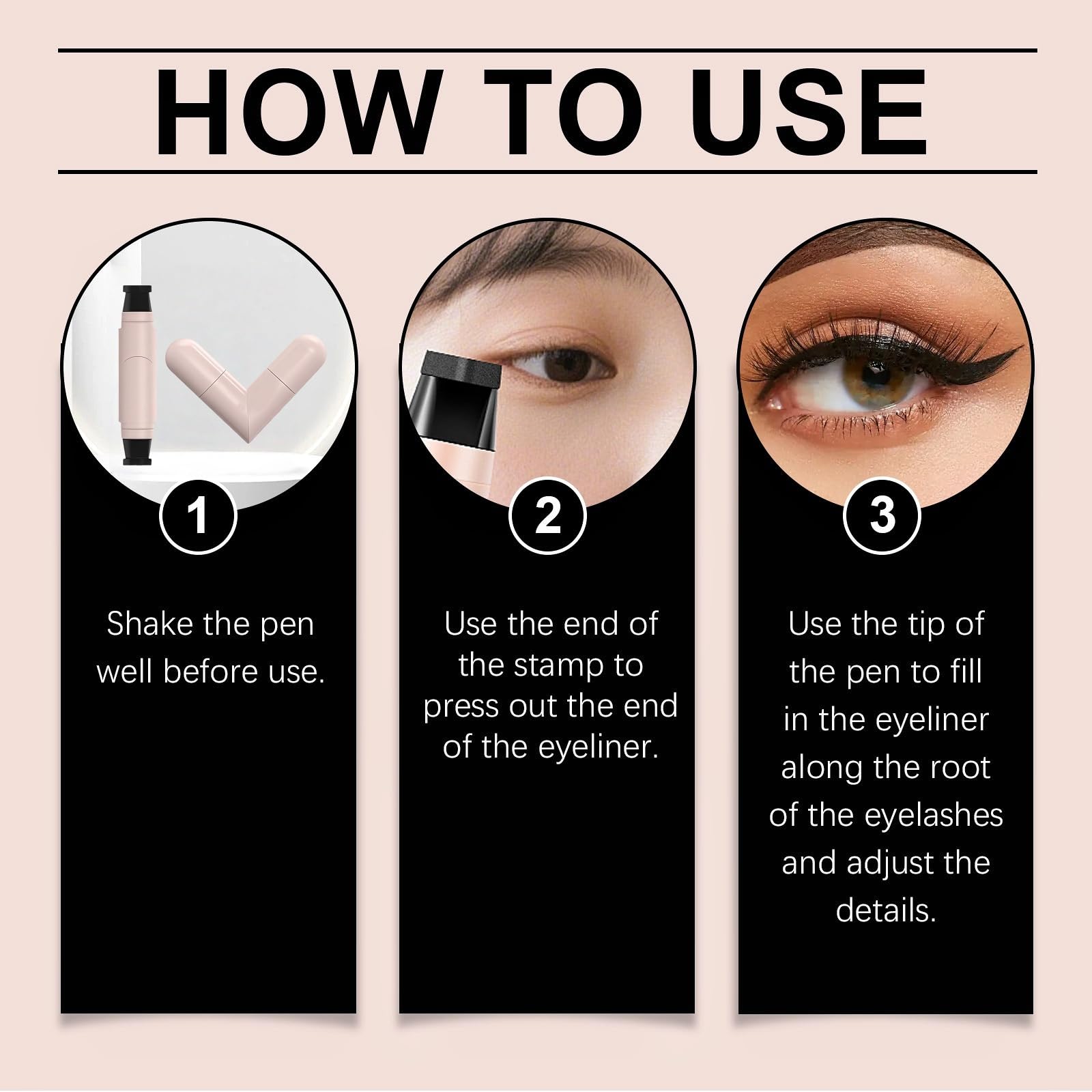 HOW TO USE

1

Shake the pen well before use.

2

Use the end of the stamp to press out the end of the eyeliner.

3

Use the tip of the pen to fill in the eyeliner along the root of the eyelashes and adjust the details.