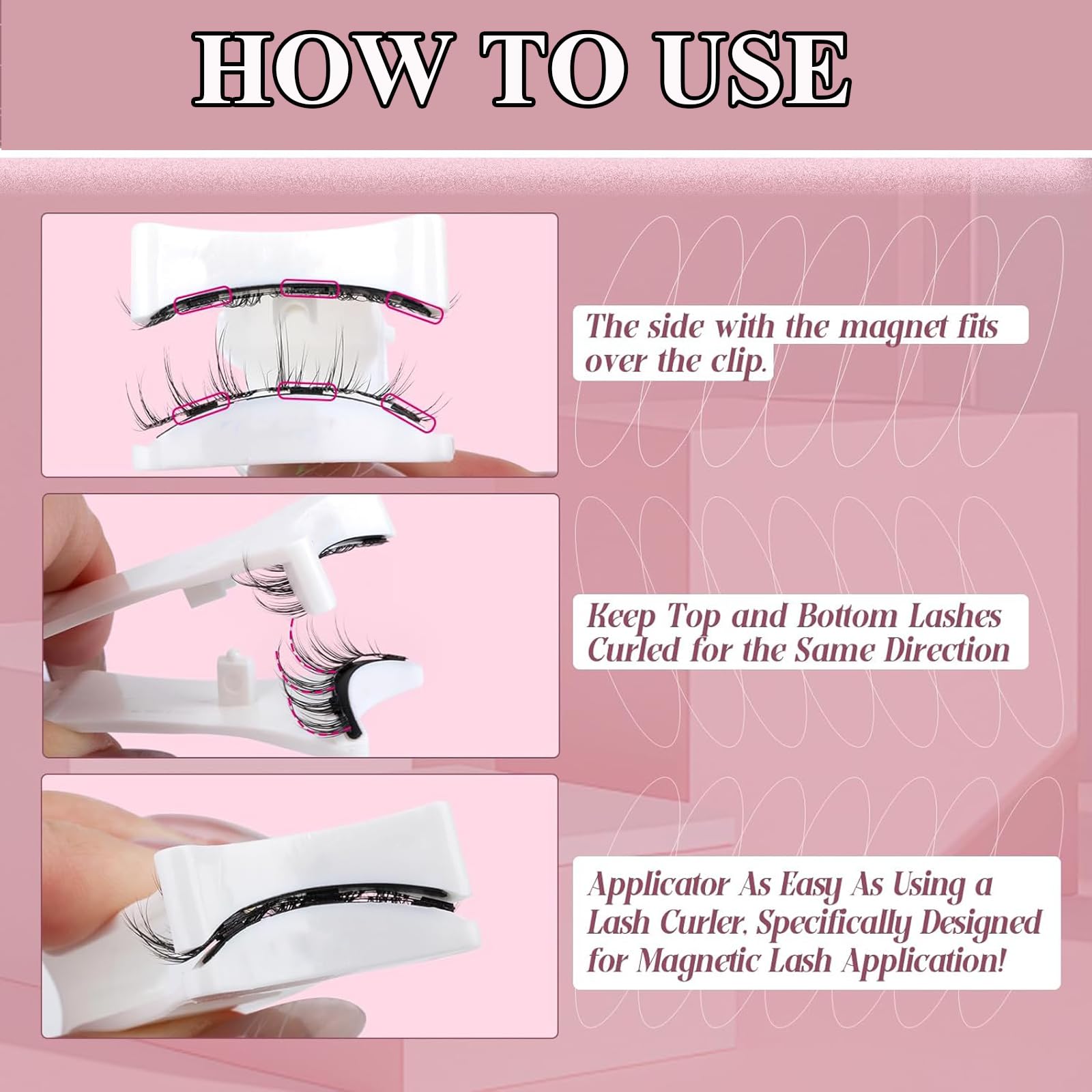 HOW TO USE

The side with the magnet fits over the clip.

Keep Top and Bottom Lashes Curled for the Same Direction

Applicator As Easy As Using a Lash Curler, Specifically Designed for Magnetic Lash Application!