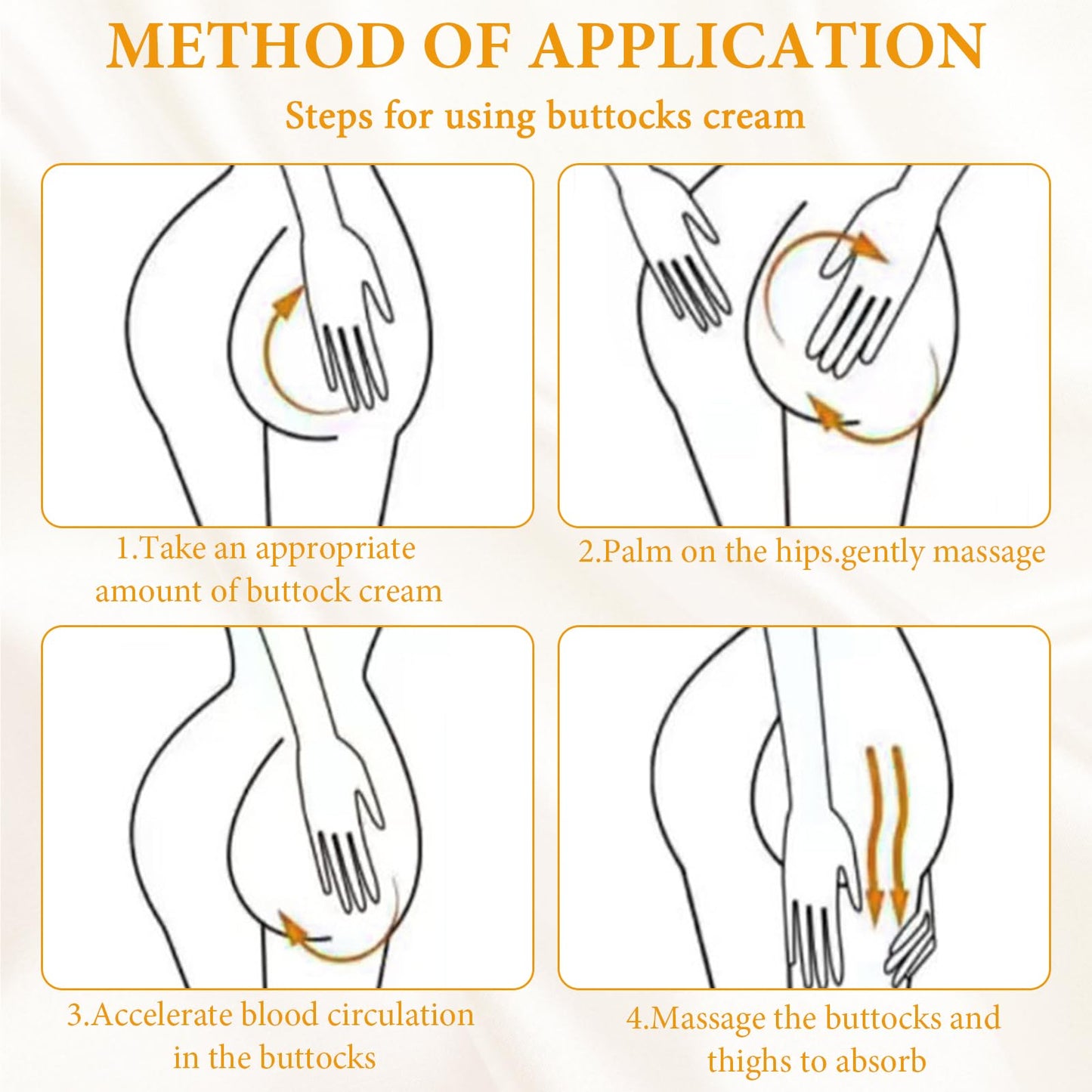 METHOD OF APPLICATION

Steps for using buttocks cream

1.Take an appropriate amount of buttock cream

2.Palm on the hips.gently massage

3.Accelerate blood circulation in the buttocks

4.Massage the buttocks and thighs to absorb