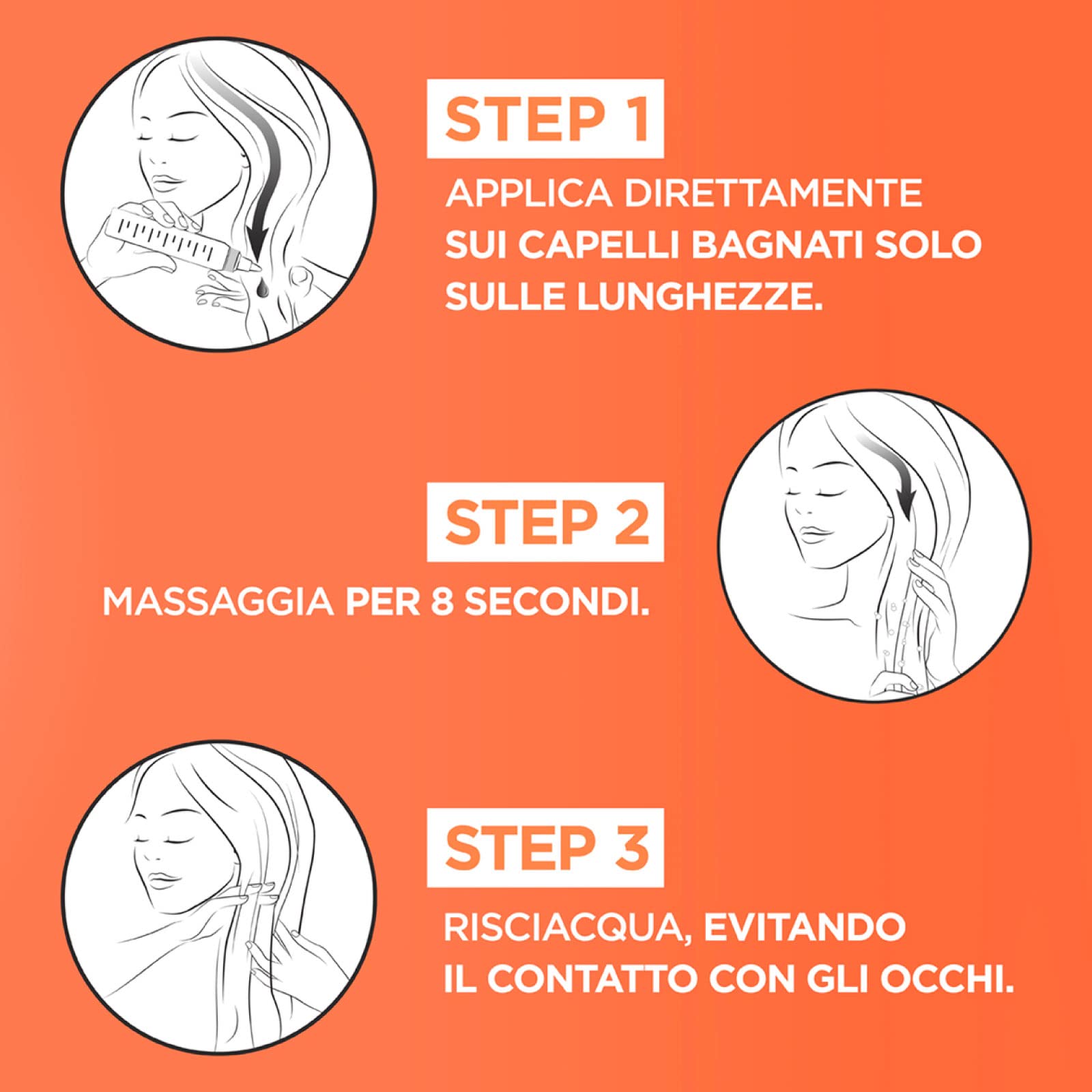 STEP 1

APPLICA DIRETTAMENTE SUI CAPELLI BAGNATI SOLO SULLE LUNGHEZZE.

STEP 2

MASSAGGIA PER 8 SECONDI.

STEP 3

RISCIACQUA, EVITANDO IL CONTATTO CON GLI OCCHI.