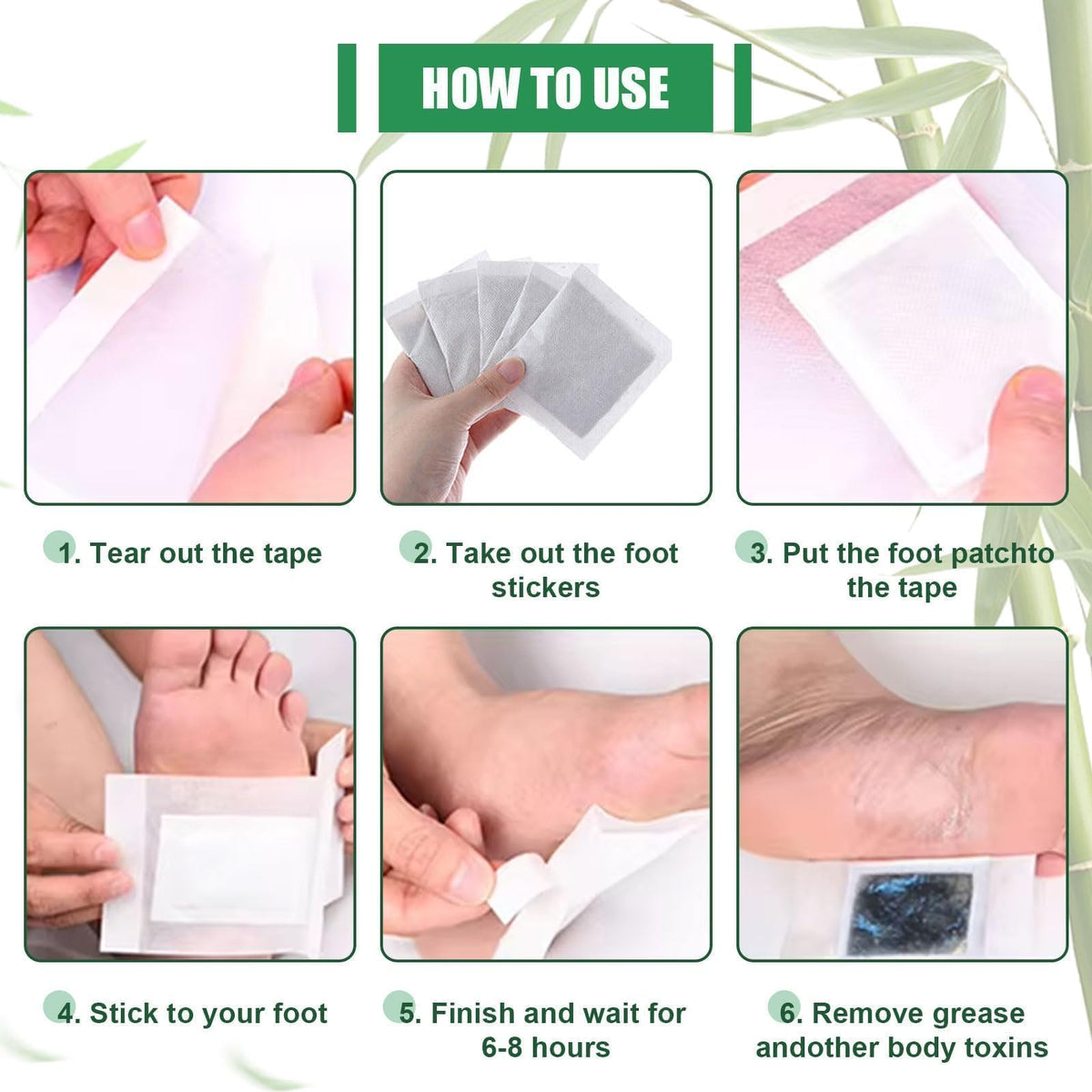 HOW TO USE

1. Tear out the tape

2. Take out the foot stickers

3. Put the foot patchto the tape

4. Stick to your foot

5. Finish and wait for 6-8 hours

6. Remove grease andother body toxins