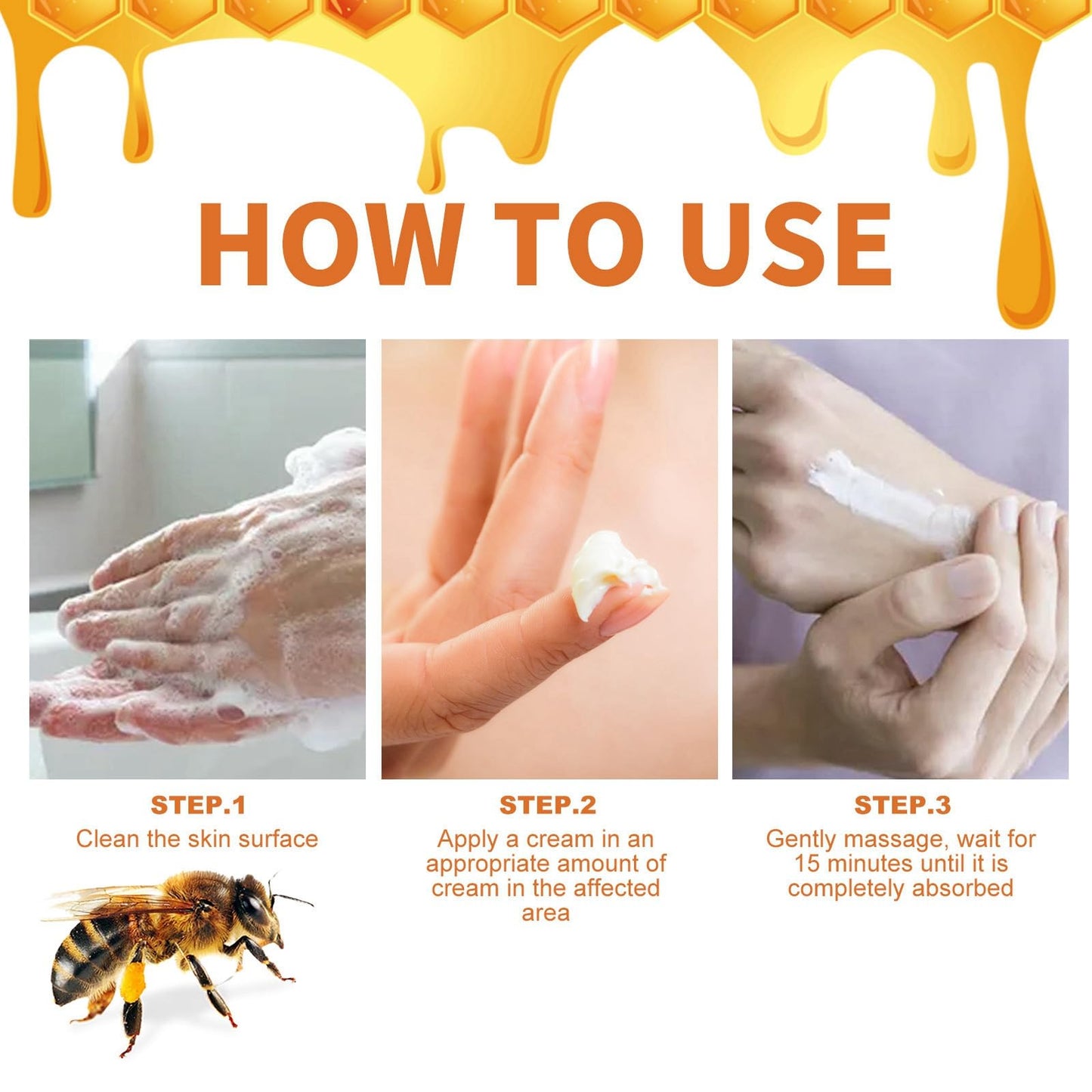 HOW TO USE

STEP.1
Clean the skin surface

STEP.2
Apply a cream in an appropriate amount of cream in the affected area

STEP.3
Gently massage, wait for 15 minutes until it is completely absorbed