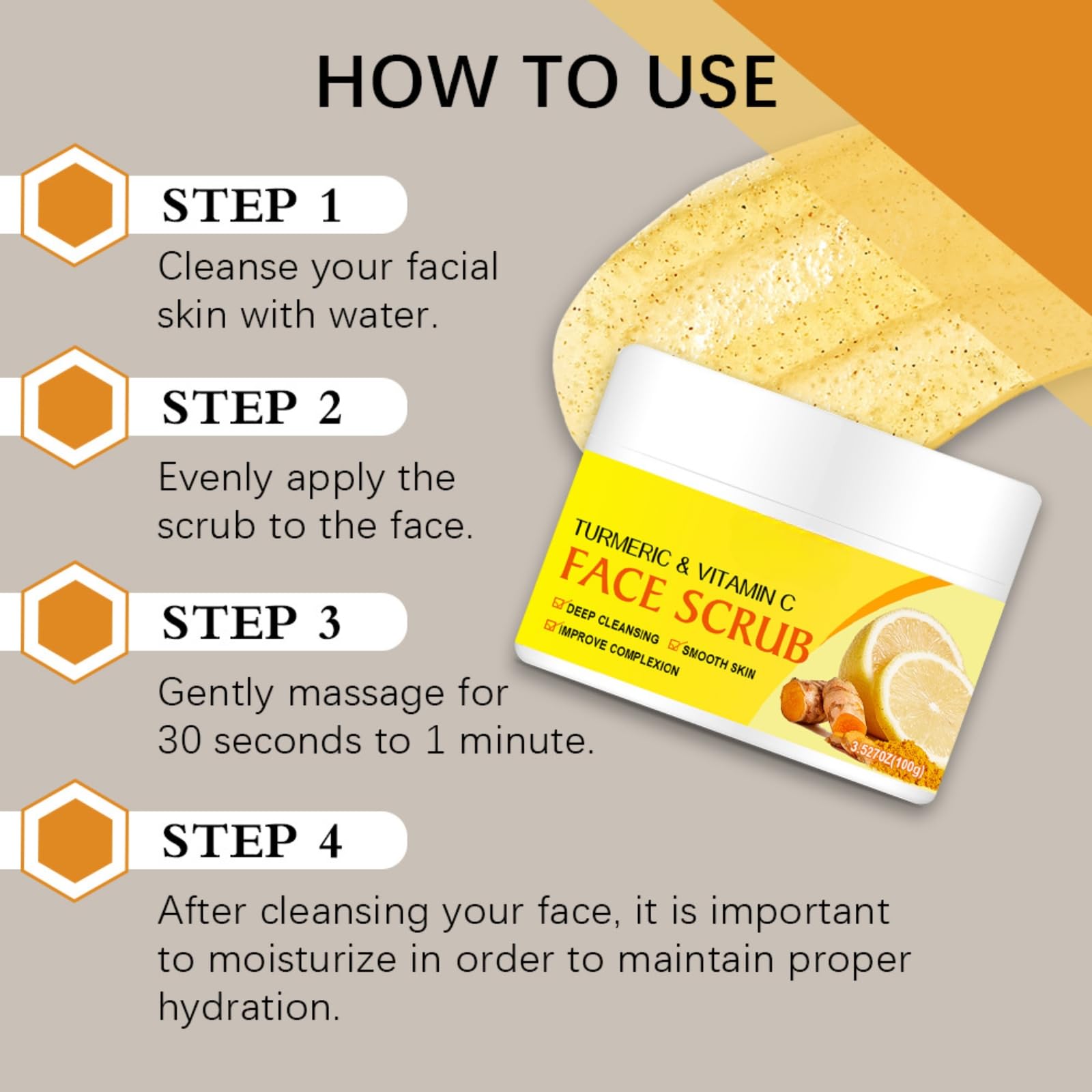 HOW TO USE

STEP 1

Cleanse your facial skin with water.

STEP 2

Evenly apply the scrub to the face.

STEP 3

Gently massage for 30 seconds to 1 minute.

STEP 4

After cleansing your face, it is important to moisturize in order to maintain proper hydration.

TURMERIC & VITAMIN C
FACE SCRUB
DEEP CLEANSING
SMOOTH SKIN
IMPROVE COMPLEXION
3.527OZ(100g)