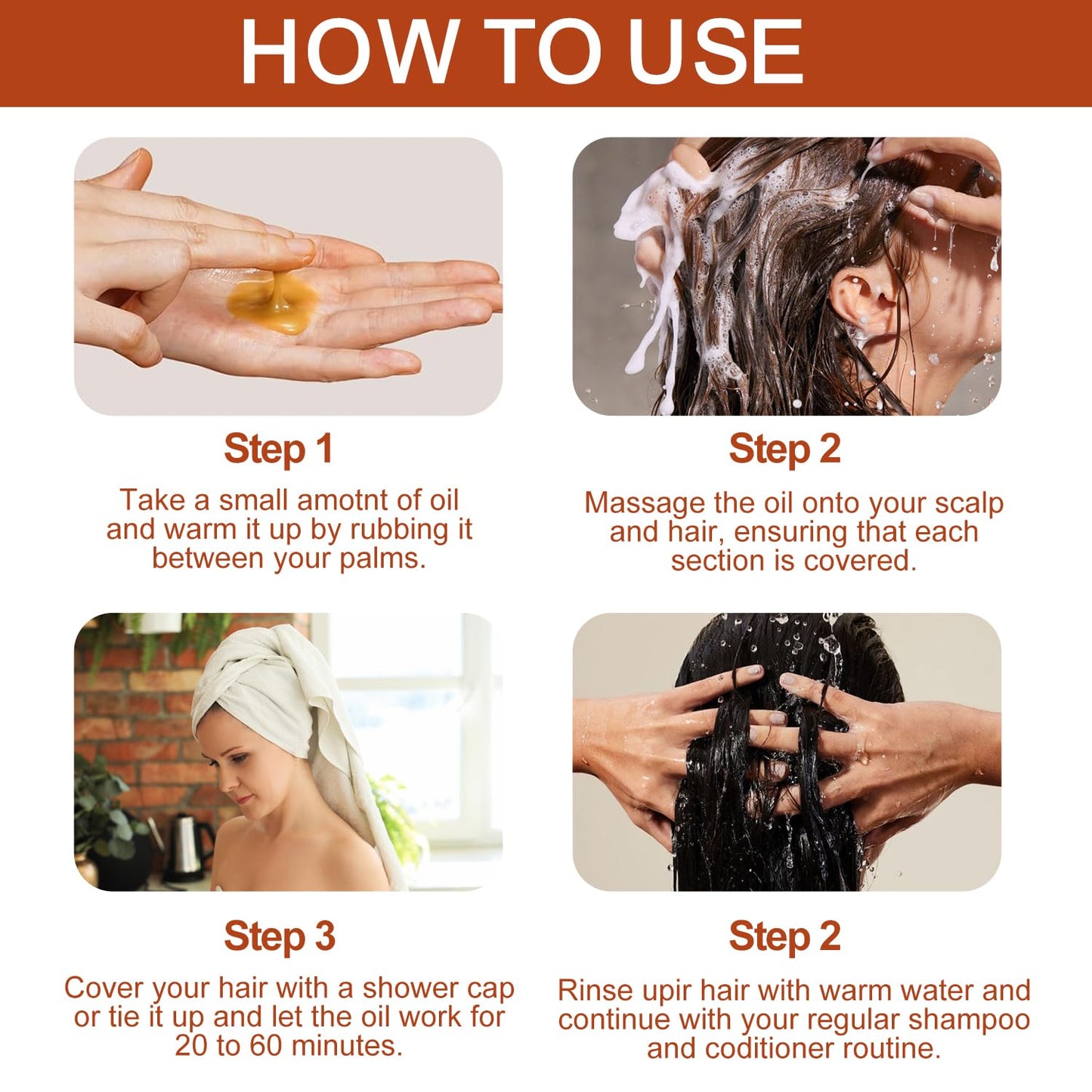 HOW TO USE

Step 1

Take a small amotnt of oil and warm it up by rubbing it between your palms.

Step 2

Massage the oil onto your scalp and hair, ensuring that each section is covered.

Step 3

Cover your hair with a shower cap or tie it up and let the oil work for 20 to 60 minutes.

Step 2

Rinse upir hair with warm water and continue with your regular shampoo and coditioner routine.