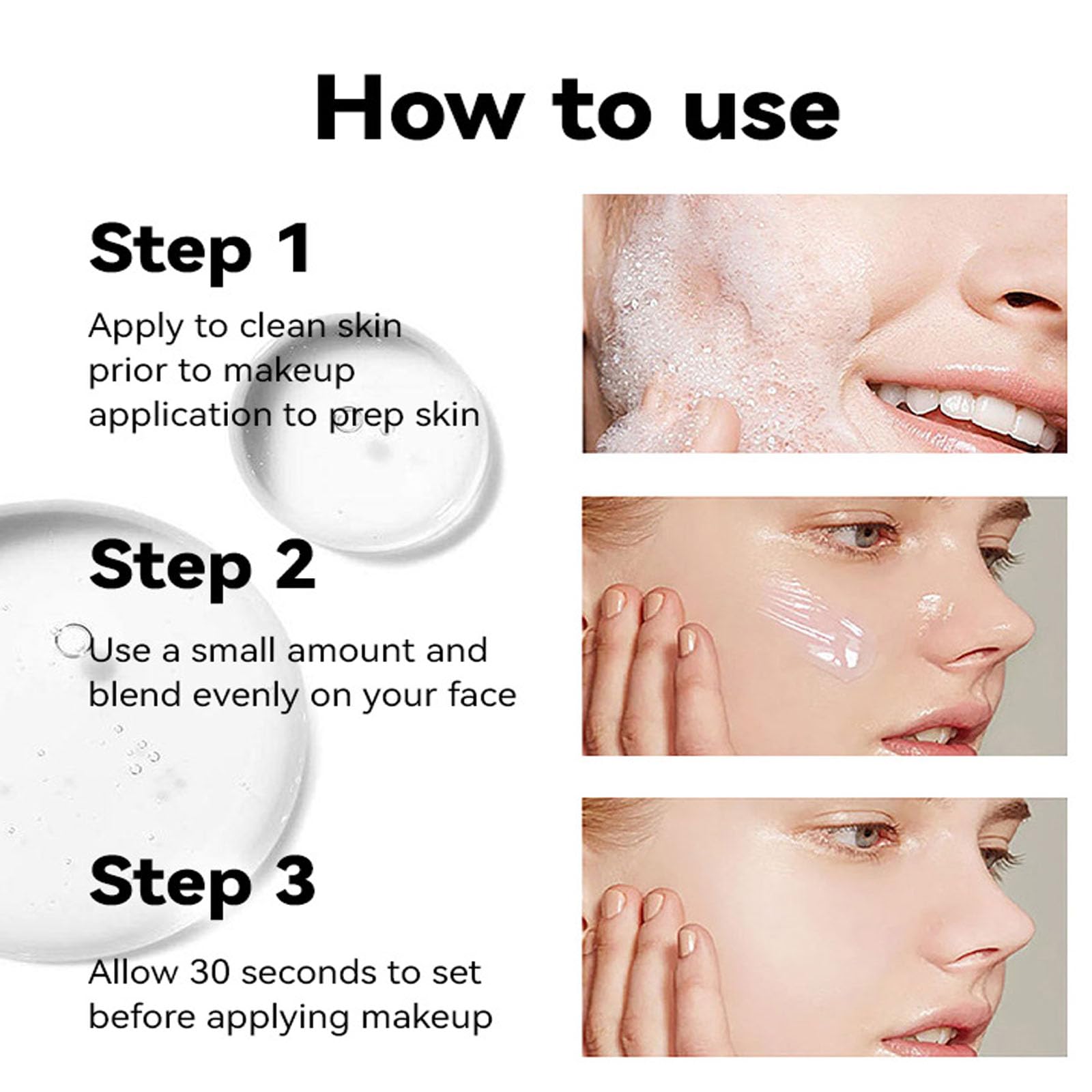 How to use

Step 1

Apply to clean skin prior to makeup application to prep skin

Step 2

Use a small amount and blend evenly on your face

Step 3

Allow 30 seconds to set before applying makeup