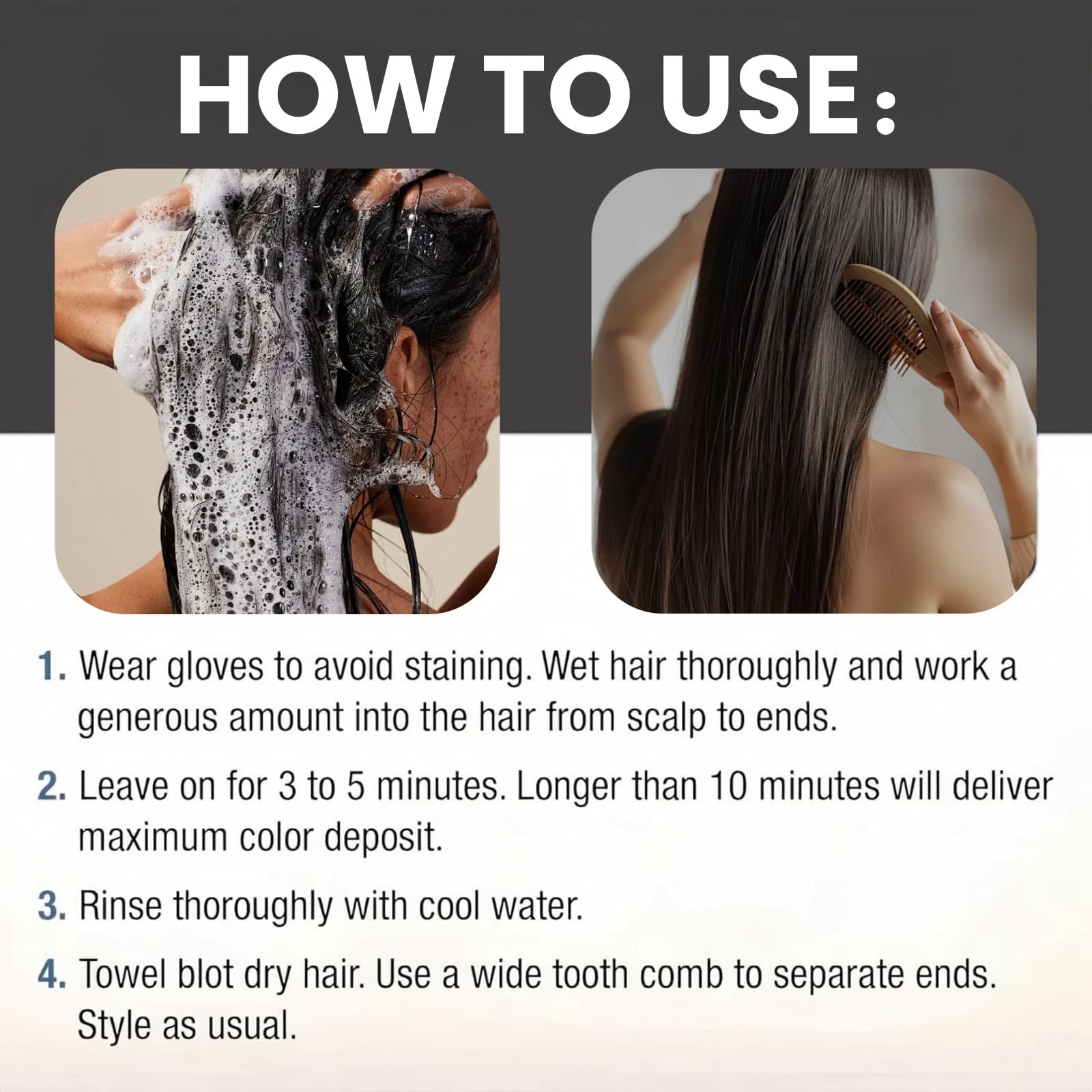 HOW TO USE:

1. Wear gloves to avoid staining. Wet hair thoroughly and work a generous amount into the hair from scalp to ends.

2. Leave on for 3 to 5 minutes. Longer than 10 minutes will deliver maximum color deposit.

3. Rinse thoroughly with cool water.

4. Towel blot dry hair. Use a wide tooth comb to separate ends. Style as usual.