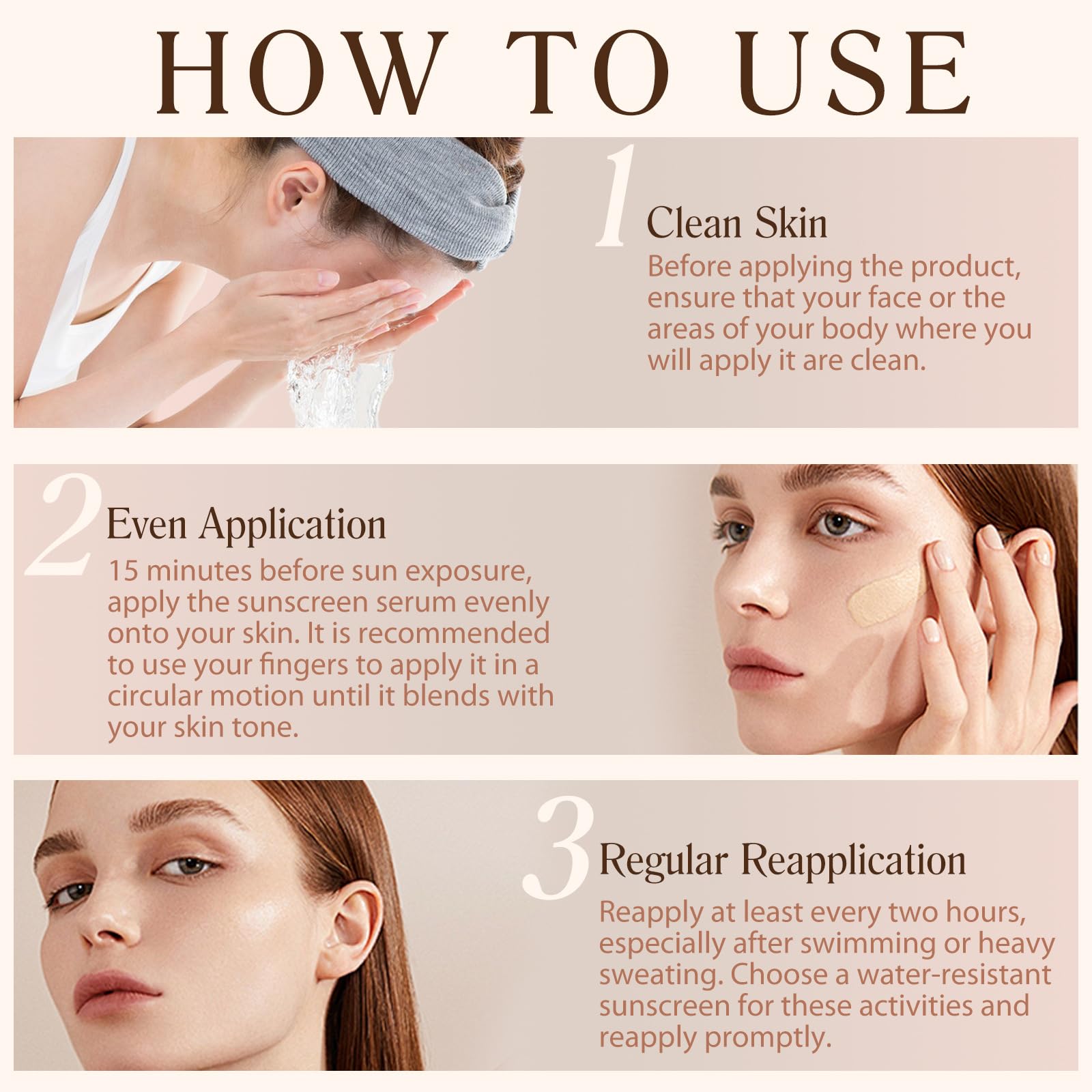 HOW TO USE

1 Clean Skin
Before applying the product, ensure that your face or the areas of your body where you will apply it are clean.

2 Even Application
15 minutes before sun exposure, apply the sunscreen serum evenly onto your skin. It is recommended to use your fingers to apply it in a circular motion until it blends with your skin tone.

3 Regular Reapplication
Reapply at least every two hours, especially after swimming or heavy sweating. Choose a water-resistant sunscreen for these activities and reapply promptly.