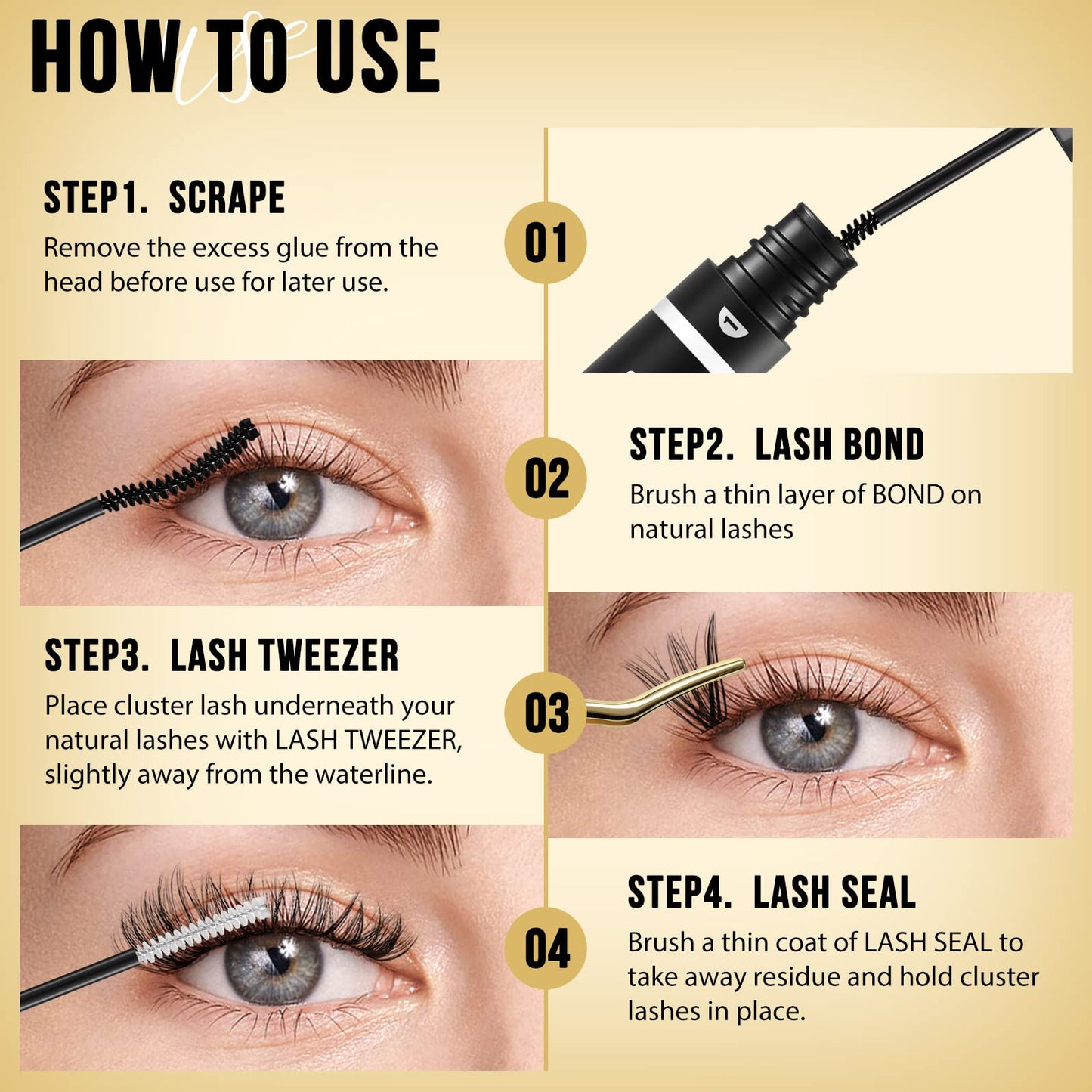 HOW TO USE
Use

STEP1. SCRAPE
Remove the excess glue from the head before use for later use.

01

1

02

STEP2. LASH BOND
Brush a thin layer of BOND on natural lashes

STEP3. LASH TWEEZER
Place cluster lash underneath your natural lashes with LASH TWEEZER, slightly away from the waterline.

03

04

STEP4. LASH SEAL
Brush a thin coat of LASH SEAL to take away residue and hold cluster lashes in place.